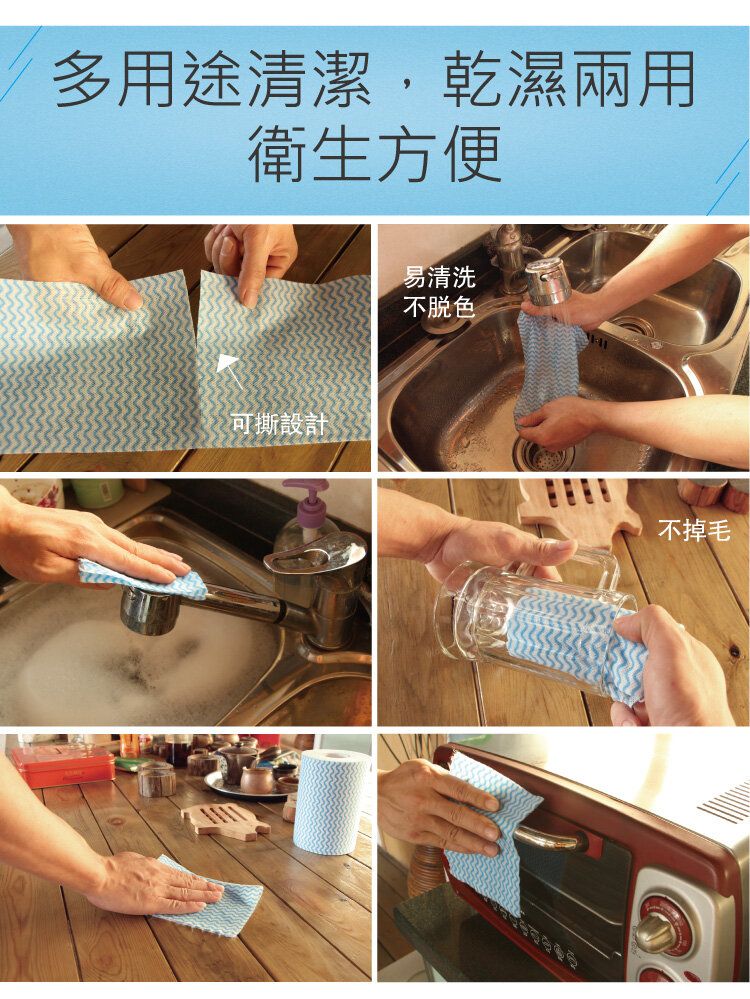 多用途清潔，乾濕兩用
衛生方便

可撕設計

易清洗
不脫色

不掉毛