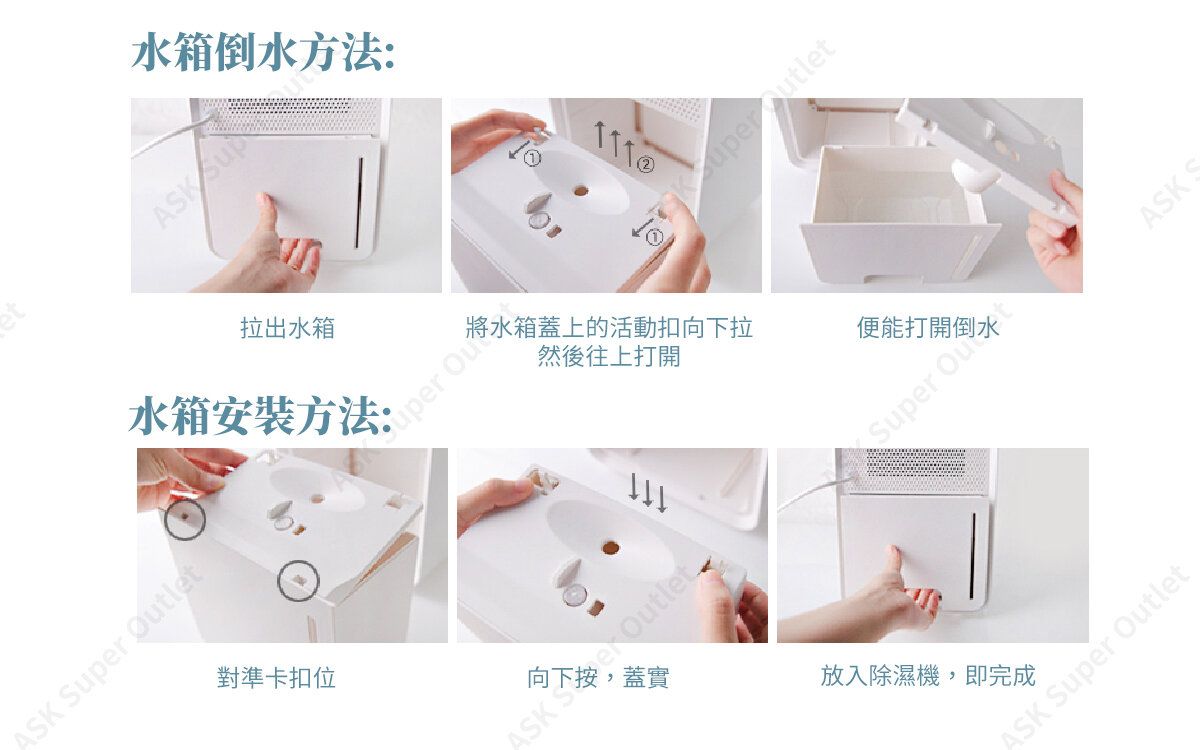 水箱倒水方法:

①
②
①

拉出水箱

將水箱蓋上的活動扣向下拉
然後往上打開

便能打開倒水

水箱安裝方法:

對準卡扣位

向下按，蓋實

放入除濕機，即完成

ASK Super Outlet