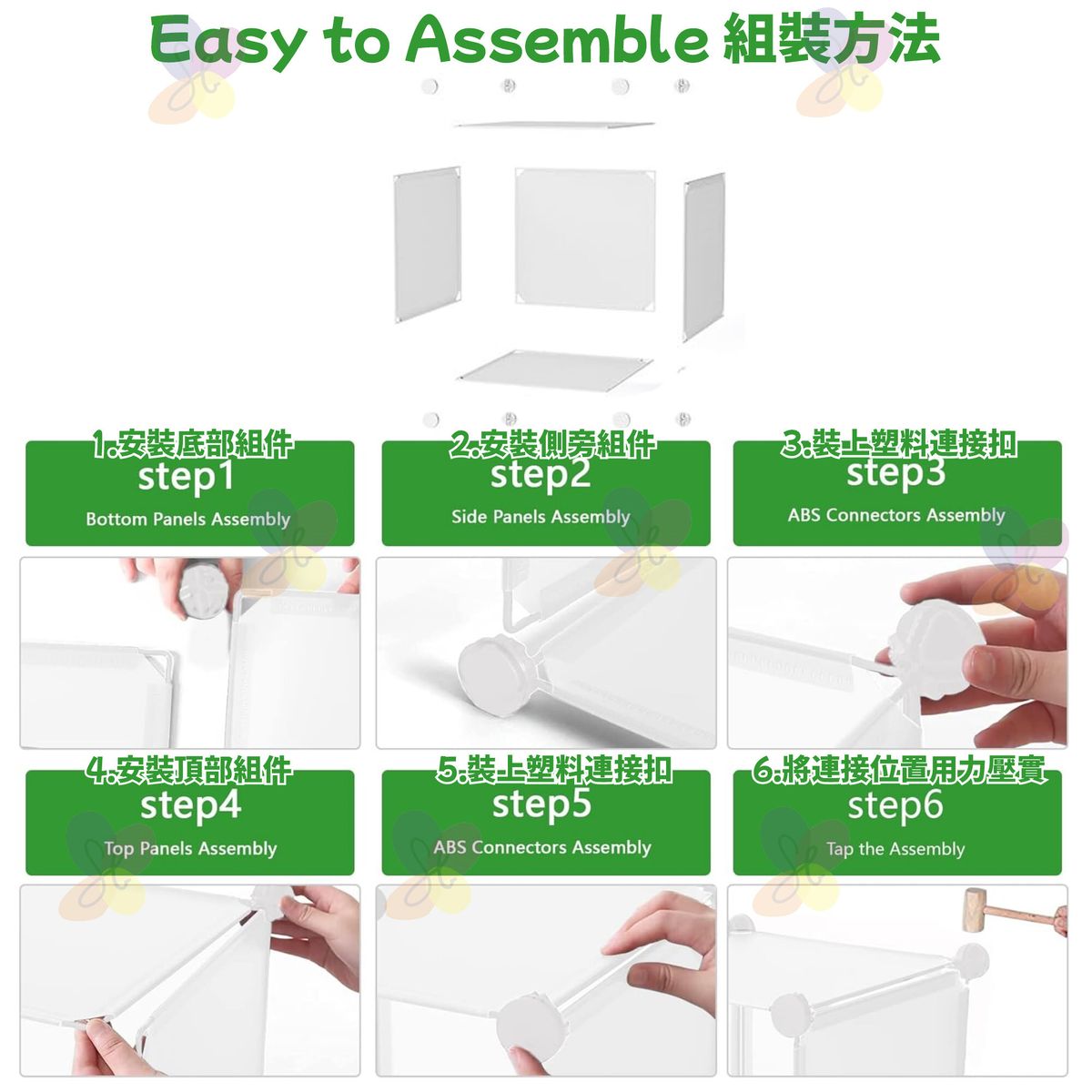 Easy to Assemble 組裝方法

1.安裝底部組件
step1
Bottom Panels Assembly

2.安裝側旁組件
step2
Side Panels Assembly

3.裝上塑料連接扣
step3
ABS Connectors Assembly

4.安裝頂部組件
step4
Top Panels Assembly

5.裝上塑料連接扣
step5
ABS Connectors Assembly

6.將連接位置用力壓實
step6
Tap the Assembly