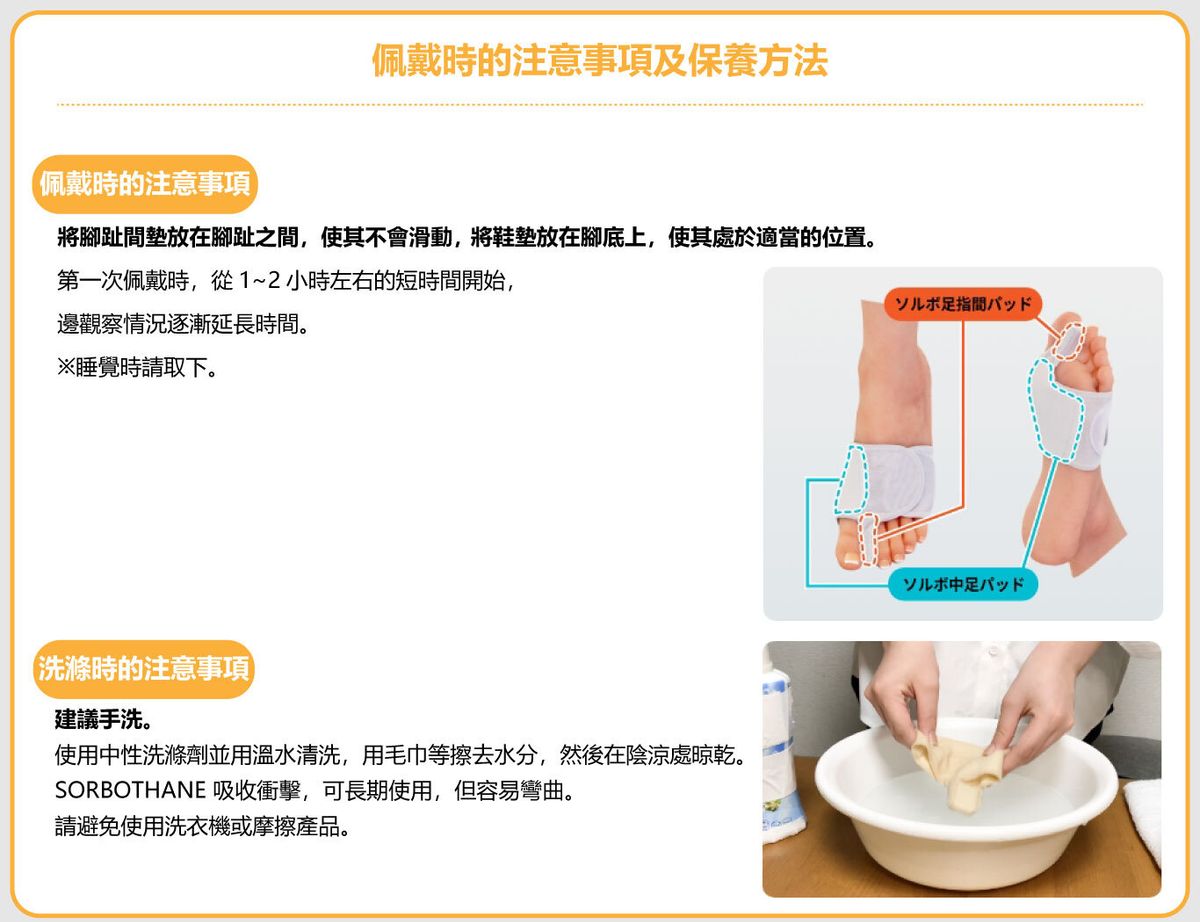 佩戴時的注意事項及保養方法

佩戴時的注意事項

將腳趾間墊放在腳趾之間，使其不會滑動，將鞋墊放在腳底上，使其處於適當的位置。

第一次佩戴時，從 1~2 小時左右的短時間開始，

邊觀察情況逐漸延長時間。

※睡覺時請取下。

ソルボ足指間パッド

ソルボ中足パッド

洗滌時的注意事項

建議手洗。

使用中性洗滌劑並用溫水清洗，用毛巾等擦去水分，然後在陰涼處晾乾。

SORBOTHANE 吸收衝擊，可長期使用，但容易彎曲。

請避免使用洗衣機或摩擦產品。