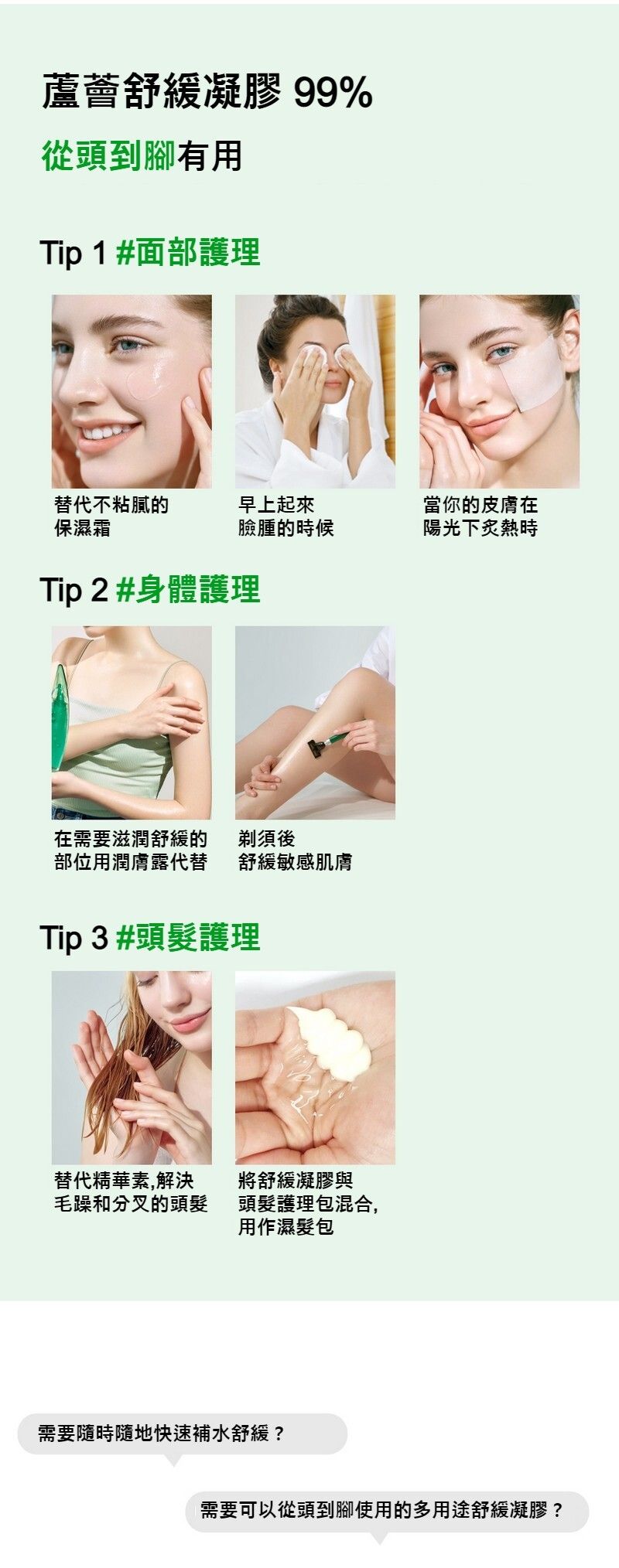 蘆薈舒緩凝膠 99%

從頭到腳有用

Tip 1 #面部護理

替代不粘膩的保濕霜

早上起來臉腫的時候

當你的皮膚在陽光下炙熱時

Tip 2 #身體護理

在需要滋潤舒緩的部位用潤膚露代替

剃須後舒緩敏感肌膚

Tip 3 #頭髮護理

替代精華素,解決毛躁和分叉的頭髮

將舒緩凝膠與頭髮護理包混合,用作濕髮包

需要隨時隨地快速補水舒緩？

需要可以從頭到腳使用的多用途舒緩凝膠？