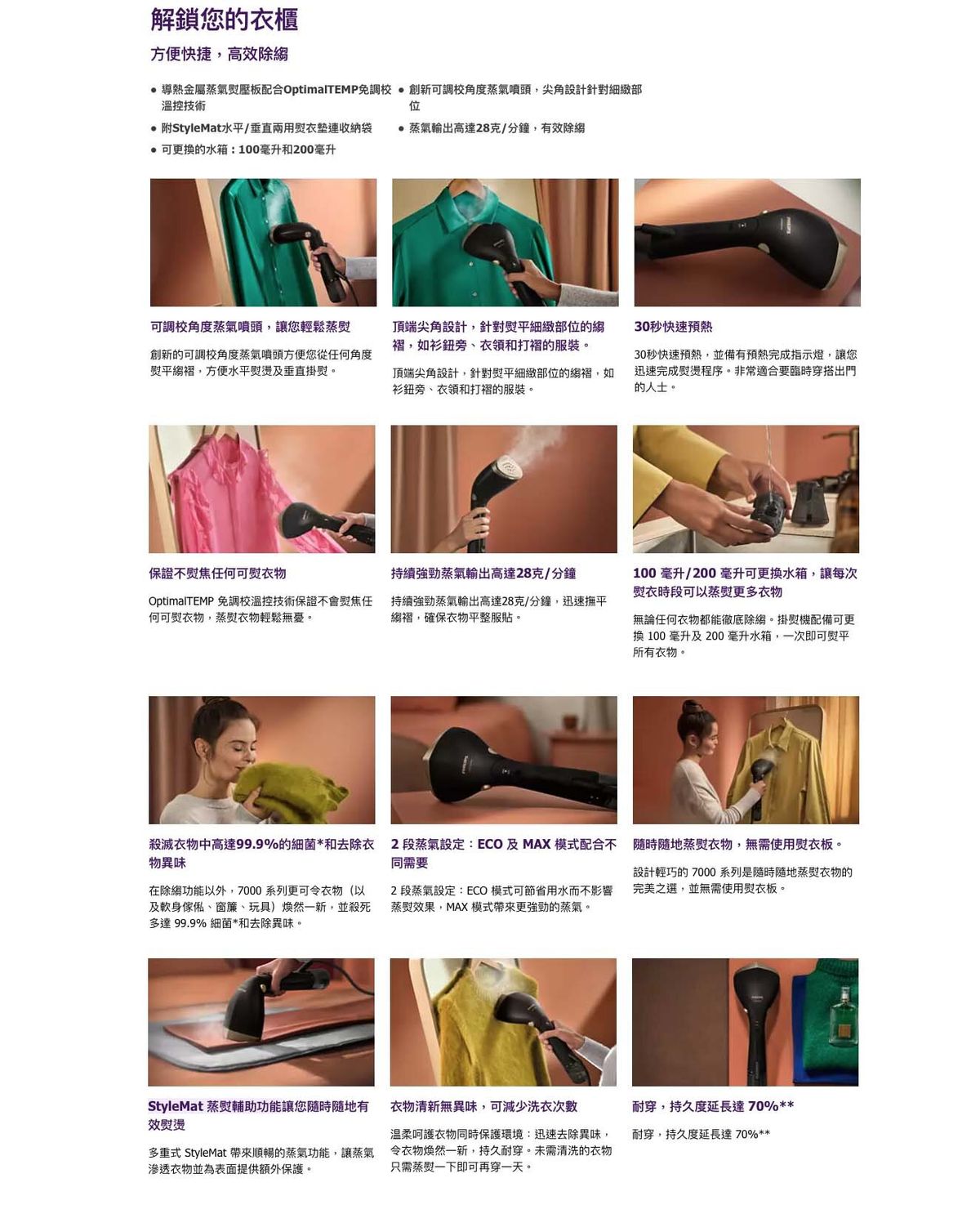 解鎖您的衣櫃

方便快捷，高效除縐

● 導熱金屬蒸氣熨壓板配合OptimalTEMP免調校溫控技術
● 附StyleMat水平/垂直兩用熨衣墊連收納袋
● 可更換的水箱：100毫升和200毫升

● 創新可調校角度蒸氣噴頭，尖角設計針對細緻部位
● 蒸氣輸出高達28克/分鐘，有效除縐

可調校角度蒸氣噴頭，讓您輕鬆蒸熨

創新的可調校角度蒸氣噴頭方便您從任何角度熨平縐褶，方便水平熨燙及垂直掛熨。

頂端尖角設計，針對熨平細緻部位的縐褶，如衫鈕旁、衣領和打褶的服裝。

頂端尖角設計，針對熨平細緻部位的縐褶，如衫鈕旁、衣領和打褶的服裝。

30秒快速預熱

30秒快速預熱，並備有預熱完成指示燈，讓您迅速完成熨燙程序。非常適合要臨時穿搭出門的人士。

保證不熨焦任何可熨衣物

OptimalTEMP 免調校溫控技術保證不會熨焦任何可熨衣物，蒸熨衣物輕鬆無憂。

持續強勁蒸氣輸出高達28克/分鐘

持續強勁蒸氣輸出高達28克/分鐘，迅速撫平縐褶，確保衣物平整服貼。

100 毫升/200 毫升可更換水箱，讓每次熨衣時段可以蒸熨更多衣物

無論任何衣物都能徹底除縐。掛熨機配備可更換 100 毫升及 200 毫升水箱，一次即可熨平所有衣物。

殺滅衣物中高達99.9%的細菌*和去除衣物異味

在除縐功能以外，7000 系列更可令衣物（以及軟身傢俬、窗簾、玩具）煥然一新，並殺死多達 99.9% 細菌*和去除異味。

2 段蒸氣設定：ECO 及 MAX 模式配合不同需要

2 段蒸氣設定：ECO 模式可節省用水而不影響蒸熨效果，MAX 模式帶來更強勁的蒸氣。

隨時隨地蒸熨衣物，無需使用熨衣板。

設計輕巧的 7000 系列是隨時隨地蒸熨衣物的完美之選，並無需使用熨衣板。

StyleMat 蒸熨輔助功能讓您隨時隨地有效熨燙

多重式 StyleMat 帶來順暢的蒸氣功能，讓蒸氣滲透衣物並為表面提供額外保護。

衣物清新無異味，可減少洗衣次數

溫柔呵護衣物同時保護環境：迅速去除異味，令衣物煥然一新，持久耐穿。未需清洗的衣物只需蒸熨一下即可再穿一天。

耐穿，持久度延長達 70%**

耐穿，持久度延長達 70%**