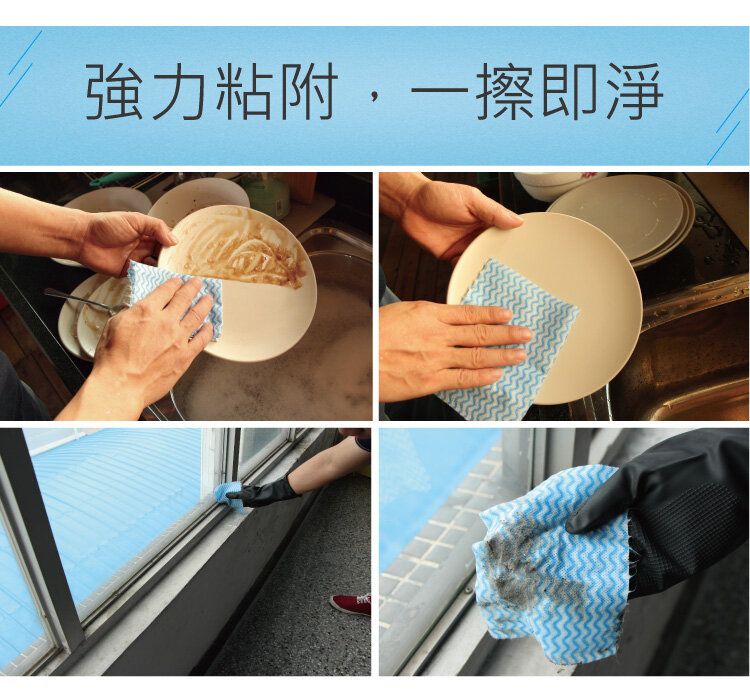 強力粘附，一擦即淨