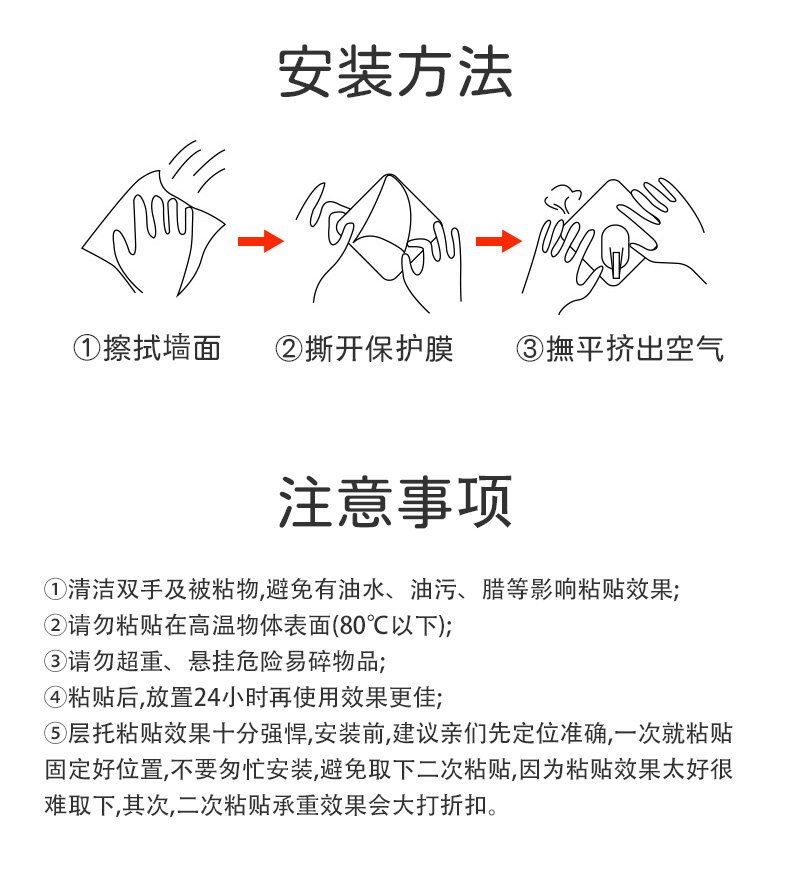 安装方法

①擦拭墙面

②撕开保护膜

③撫平挤出空气

注意事项

①清洁双手及被粘物,避免有油水、油污、腊等影响粘贴效果;
②请勿粘贴在高温物体表面(80℃以下);
③请勿超重、悬挂危险易碎物品;
④粘贴后,放置24小时再使用效果更佳;
⑤层托粘贴效果十分强悍,安装前,建议亲们先定位准确,一次就粘贴固定好位置,不要匆忙安装,避免取下二次粘贴,因为粘贴效果太好很难取下,其次,二次粘贴承重效果会大打折扣。