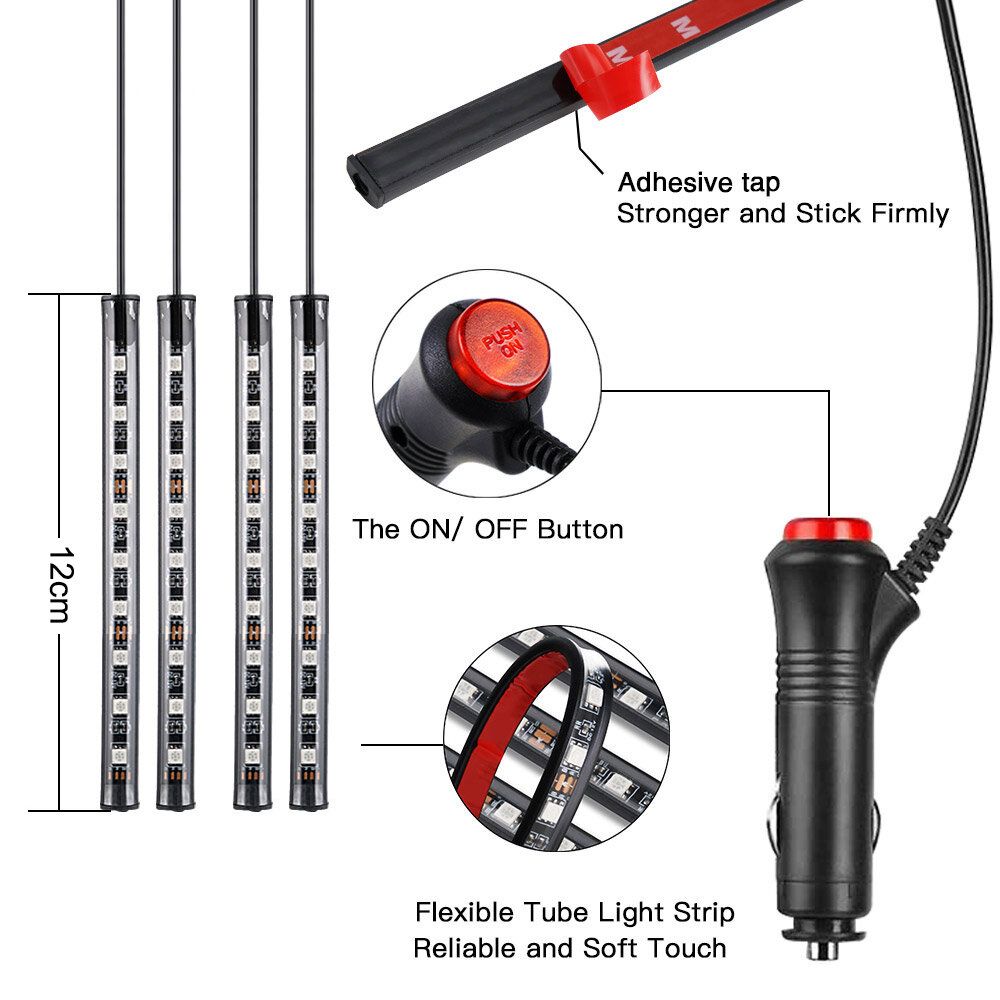 Adhesive tap
Stronger and Stick Firmly

PUSH ON

The ON/ OFF Button

12cm

Flexible Tube Light Strip
Reliable and Soft Touch