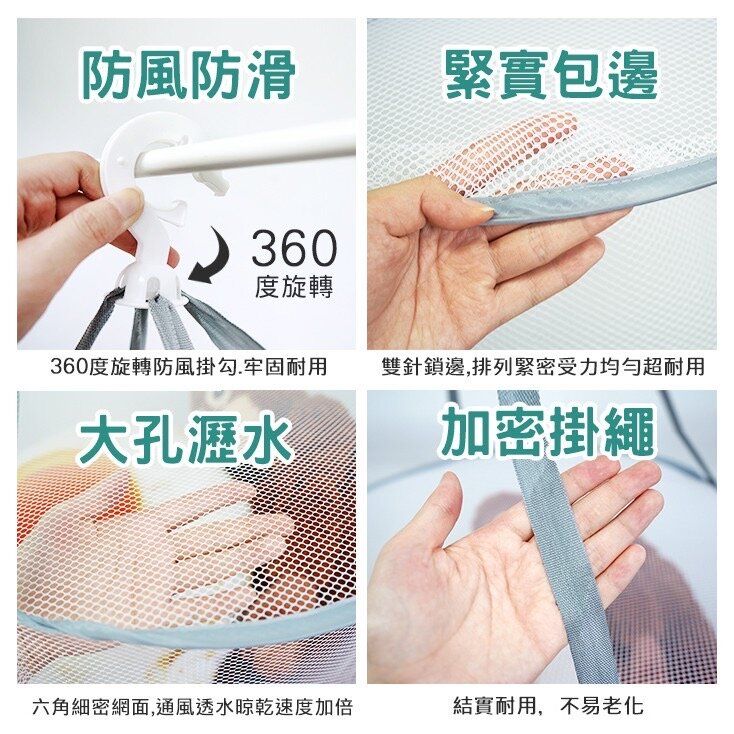 防風防滑

360
度旋轉

360度旋轉防風掛勾.牢固耐用

緊實包邊

雙針鎖邊,排列緊密受力均勻超耐用

大孔瀝水

六角細密網面,通風透水晾乾速度加倍

加密掛繩

結實耐用，不易老化