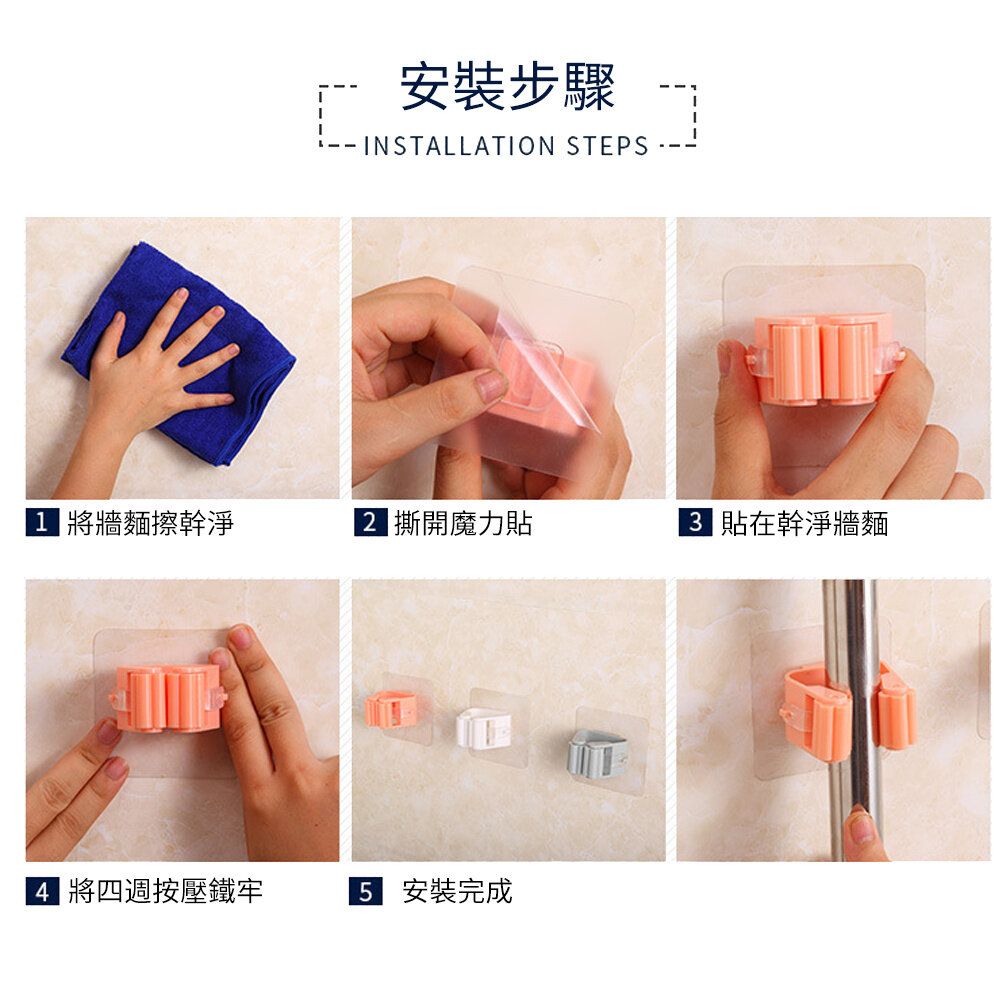 安裝步驟

INSTALLATION STEPS

1 將牆麵擦幹淨

2 撕開魔力貼

3 貼在幹淨牆麵

4 將四週按壓鐵牢

5 安裝完成