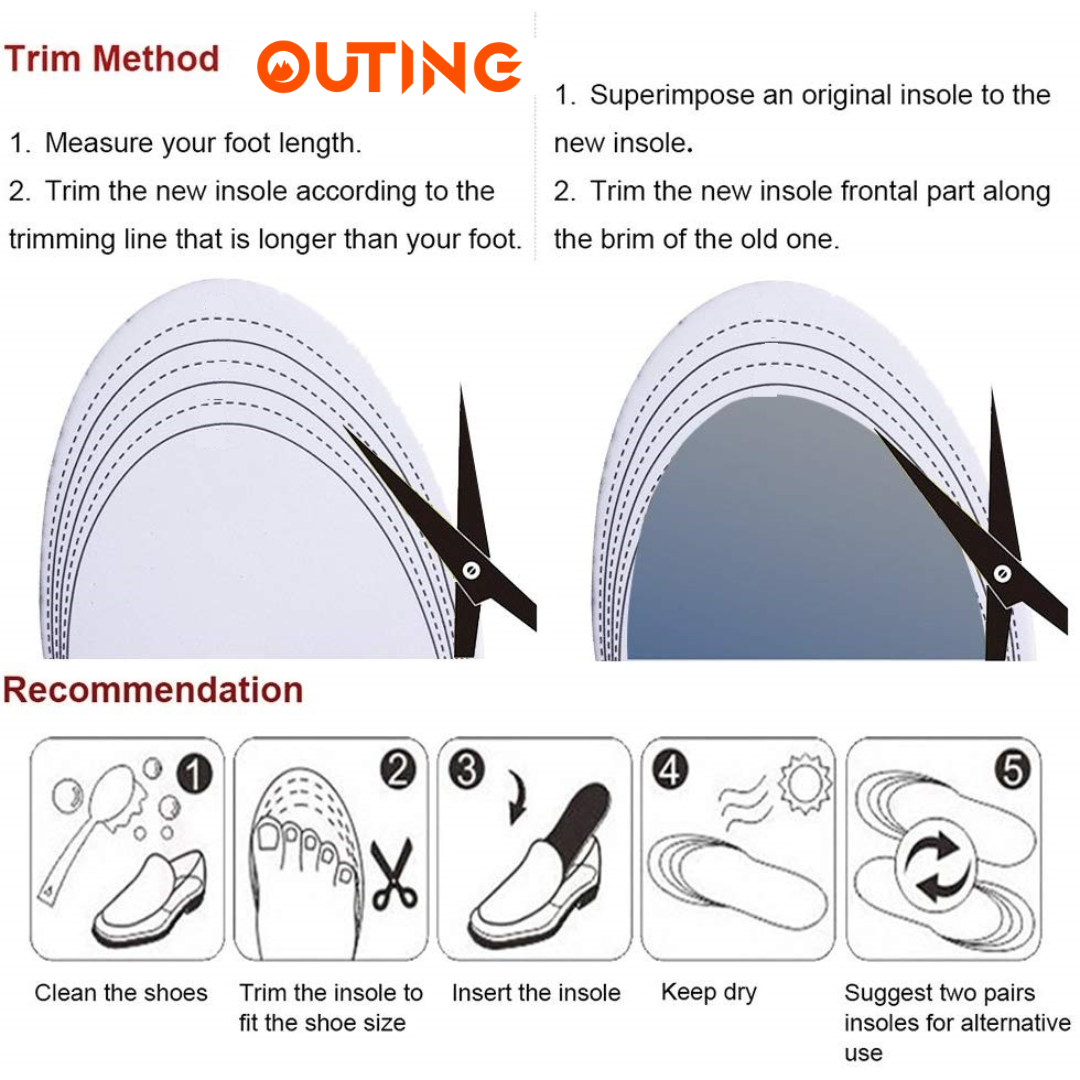 Trim Method OUTING

1. Measure your foot length.
2. Trim the new insole according to the trimming line that is longer than your foot.

1. Superimpose an original insole to the new insole.
2. Trim the new insole frontal part along the brim of the old one.

Recommendation

1
Clean the shoes

2
Trim the insole to fit the shoe size

3
Insert the insole

4
Keep dry

5
Suggest two pairs insoles for alternative use