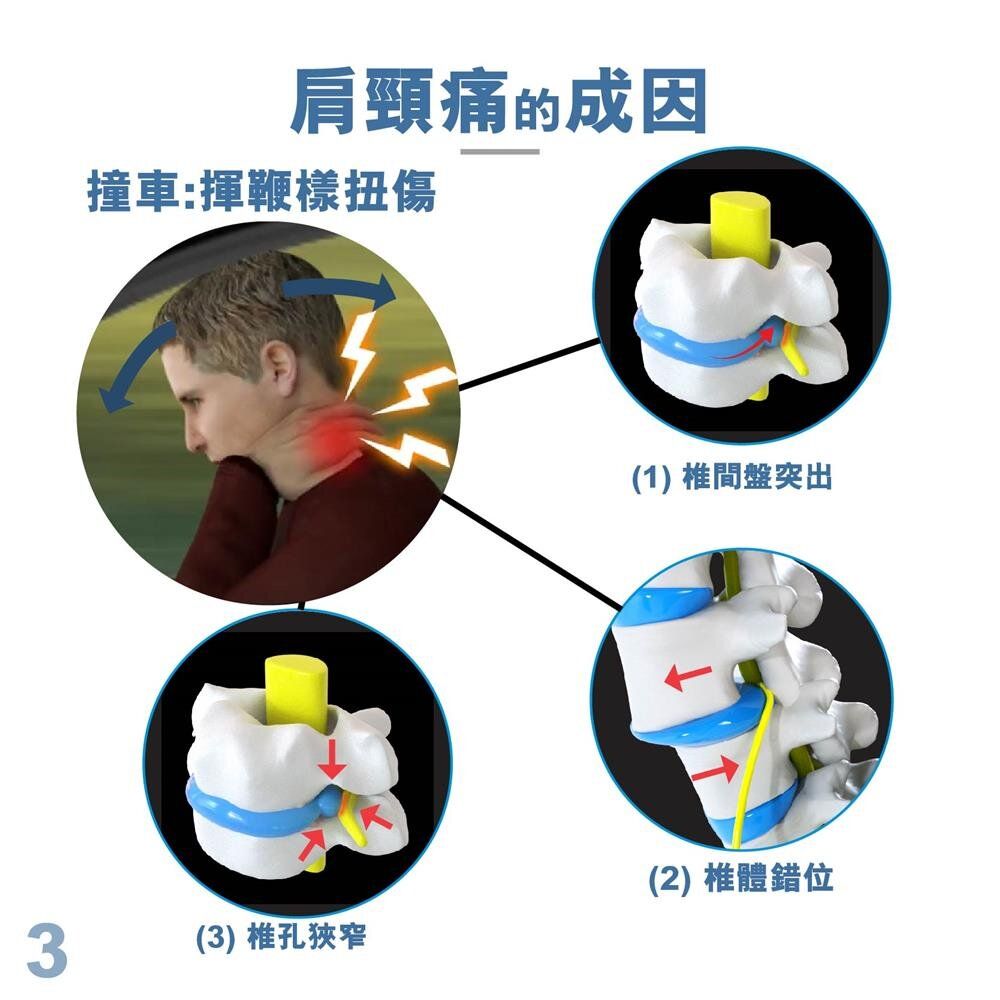 肩頸痛的成因

撞車:揮鞭樣扭傷

(1) 椎間盤突出

(2) 椎體錯位

(3) 椎孔狹窄

3