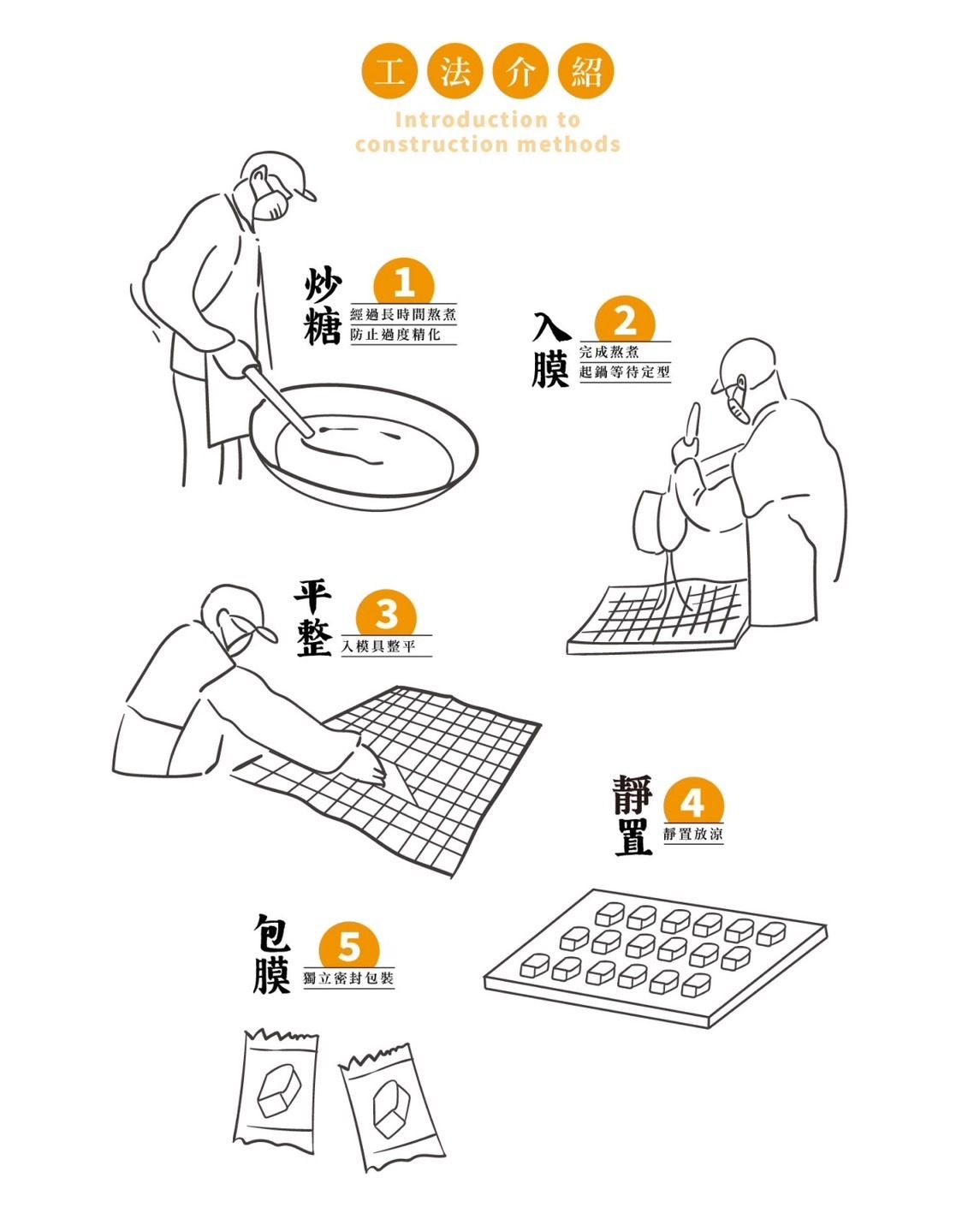 工法介紹
Introduction to construction methods

炒糖 1
經過長時間熬煮
防止過度精化

入膜 2
完成熬煮
起鍋等待定型

平整 3
入模具整平

靜置 4
靜置放涼

包膜 5
獨立密封包裝