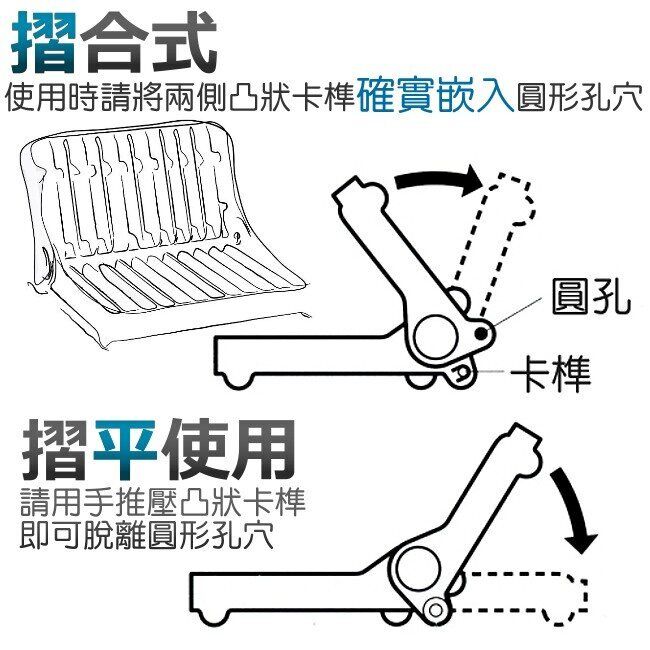 摺合式
使用時請將兩側凸狀卡榫確實嵌入圓形孔穴

圓孔
卡榫

摺平使用
請用手推壓凸狀卡榫
即可脫離圓形孔穴