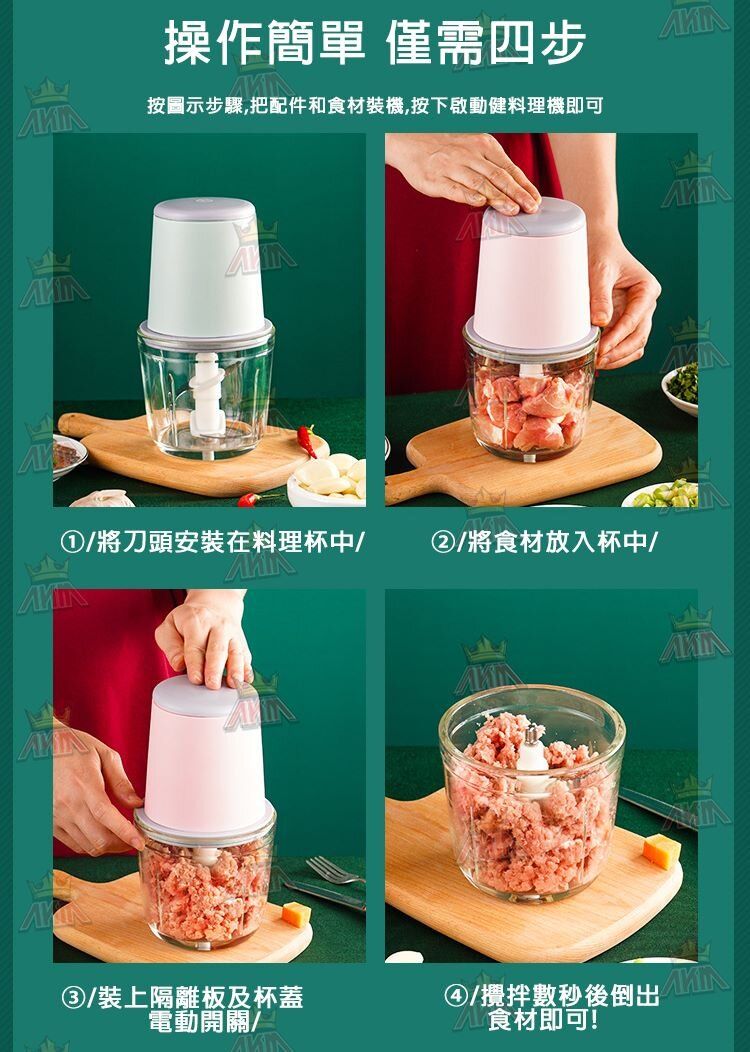 操作簡單 僅需四步

按圖示步驟,把配件和食材裝機,按下啟動健料理機即可

①/將刀頭安裝在料理杯中/

②/將食材放入杯中/

③/裝上隔離板及杯蓋電動開關/

④/攪拌數秒後倒出食材即可!