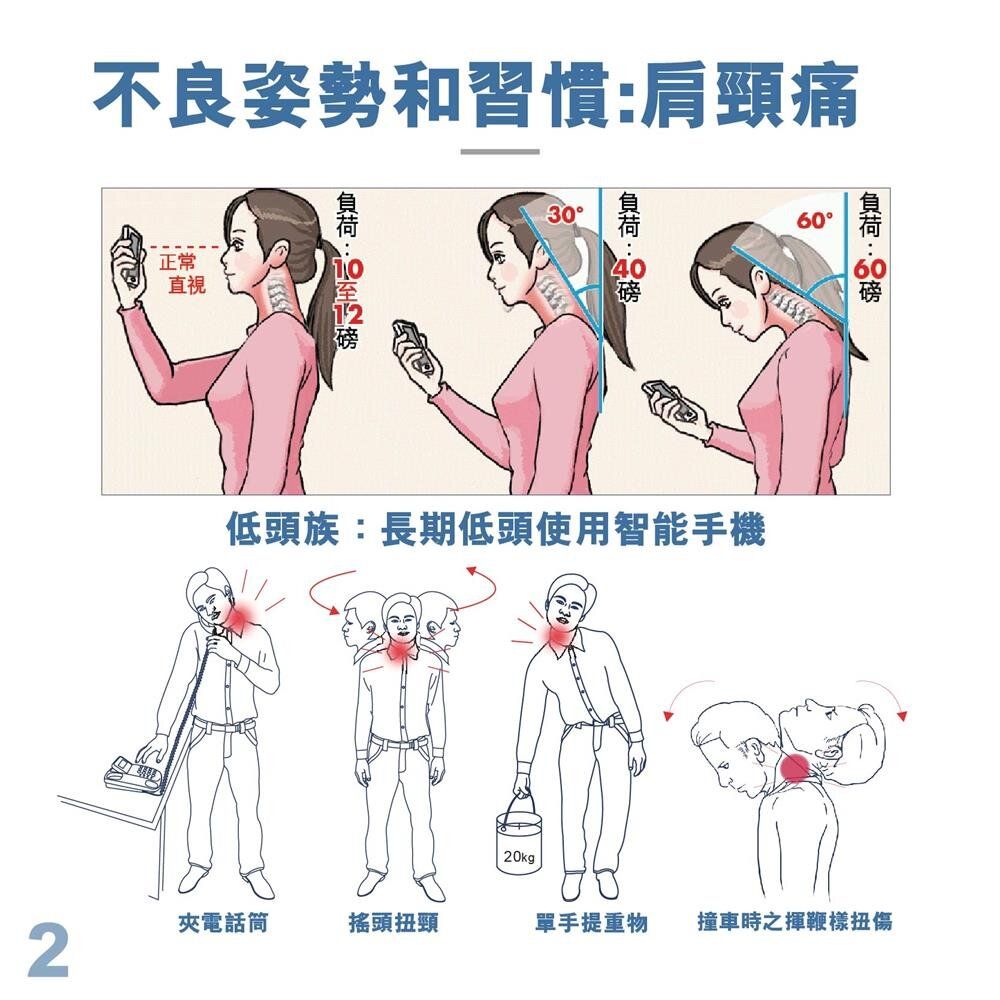 不良姿勢和習慣:肩頸痛

正常直視

負荷:10至12磅

30°

負荷:40磅

60°

負荷:60磅

低頭族:長期低頭使用智能手機

20kg

夾電話筒

搖頭扭頸

單手提重物

撞車時之揮鞭樣扭傷

2