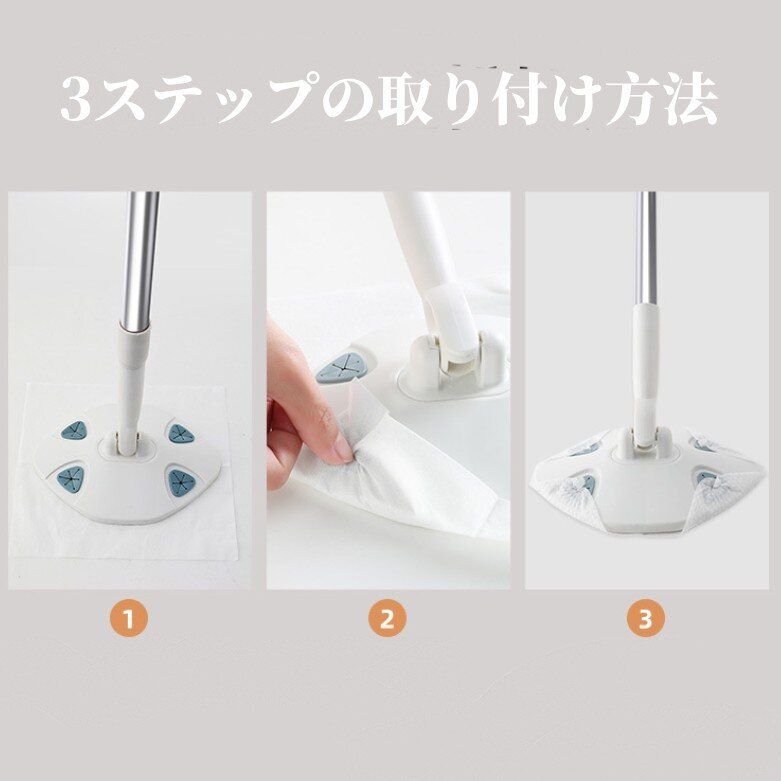 3ステップの取り付け方法

1

2

3