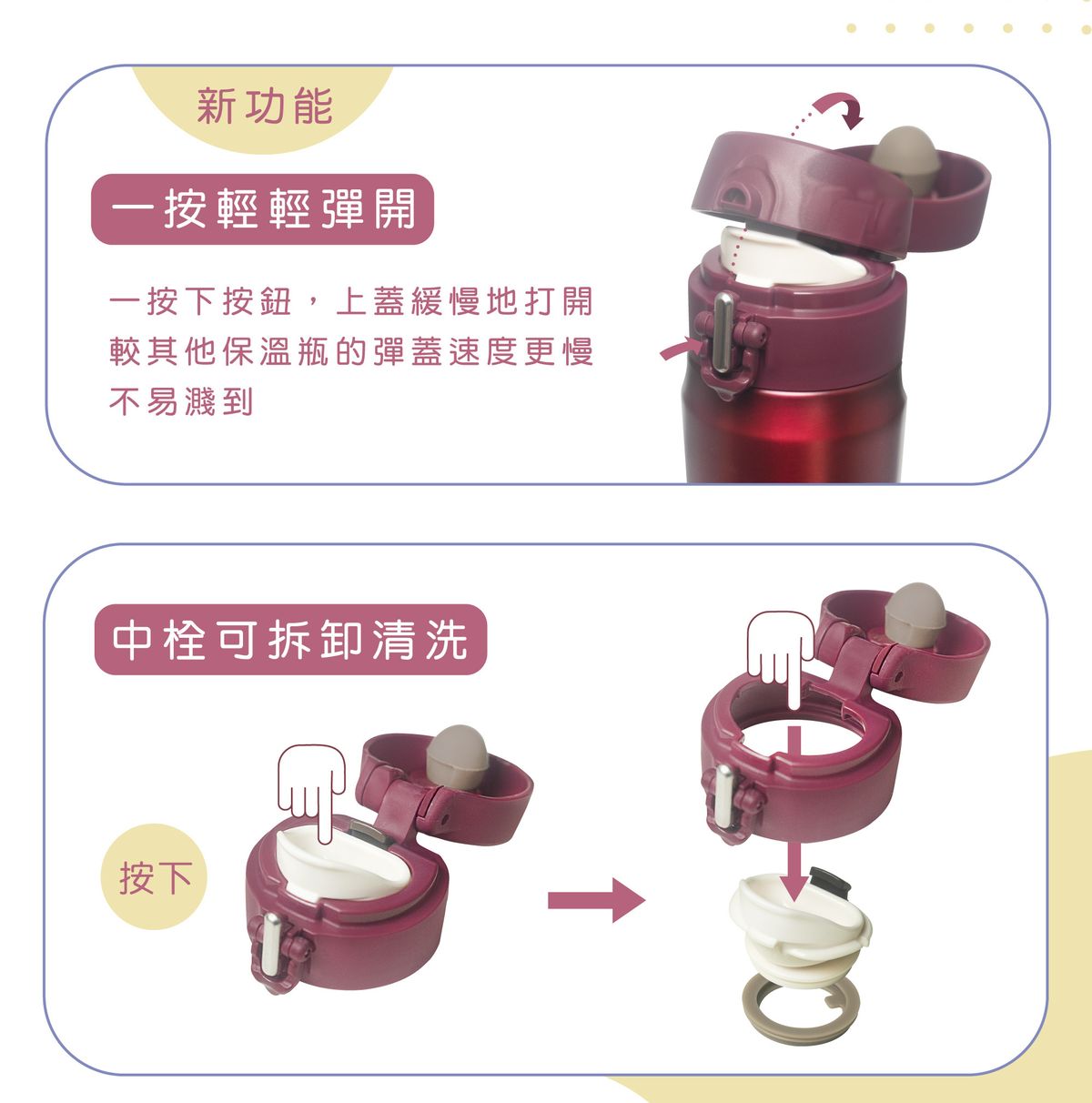 新功能

一按輕輕彈開

一按下按鈕，上蓋緩慢地打開
較其他保溫瓶的彈蓋速度更慢
不易濺到

中栓可拆卸清洗

按下