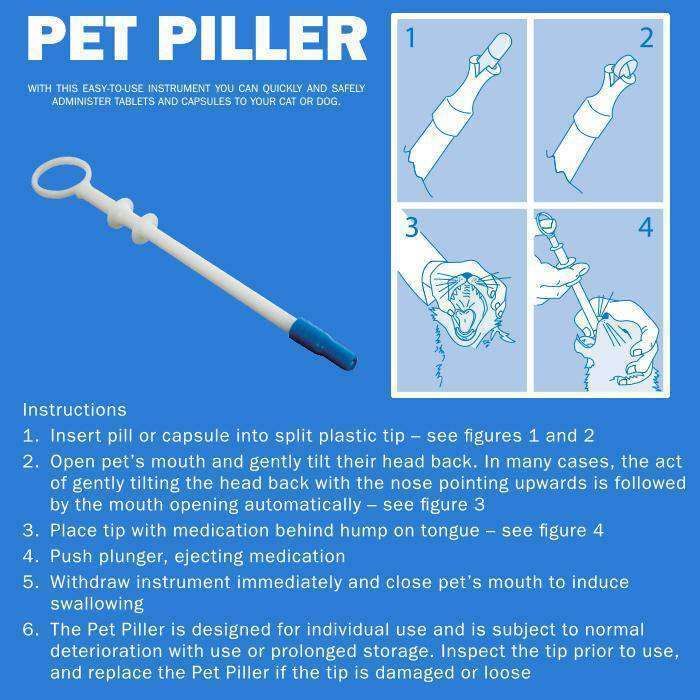 PET PILLER

WITH THIS EASY-TO-USE INSTRUMENT YOU CAN QUICKLY AND SAFELY ADMINISTER TABLETS AND CAPSULES TO YOUR CAT OR DOG.

1

2

3

4

Instructions
1. Insert pill or capsule into split plastic tip – see figures 1 and 2
2. Open pet's mouth and gently tilt their head back. In many cases, the act of gently tilting the head back with the nose pointing upwards is followed by the mouth opening automatically – see figure 3
3. Place tip with medication behind hump on tongue – see figure 4
4. Push plunger, ejecting medication
5. Withdraw instrument immediately and close pet's mouth to induce swallowing
6. The Pet Piller is designed for individual use and is subject to normal deterioration with use or prolonged storage. Inspect the tip prior to use, and replace the Pet Piller if the tip is damaged or loose