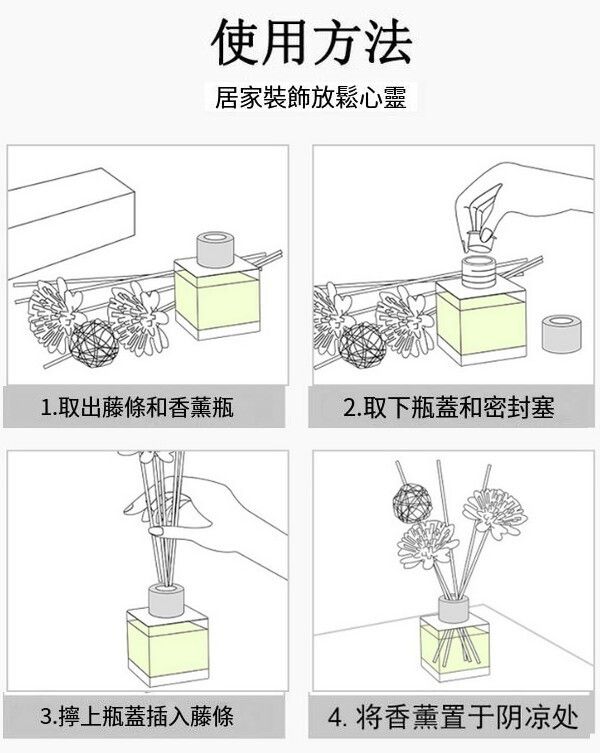 使用方法

居家裝飾放鬆心靈

1.取出藤條和香薰瓶

2.取下瓶蓋和密封塞

3.擰上瓶蓋插入藤條

4. 将香薰置于阴凉处