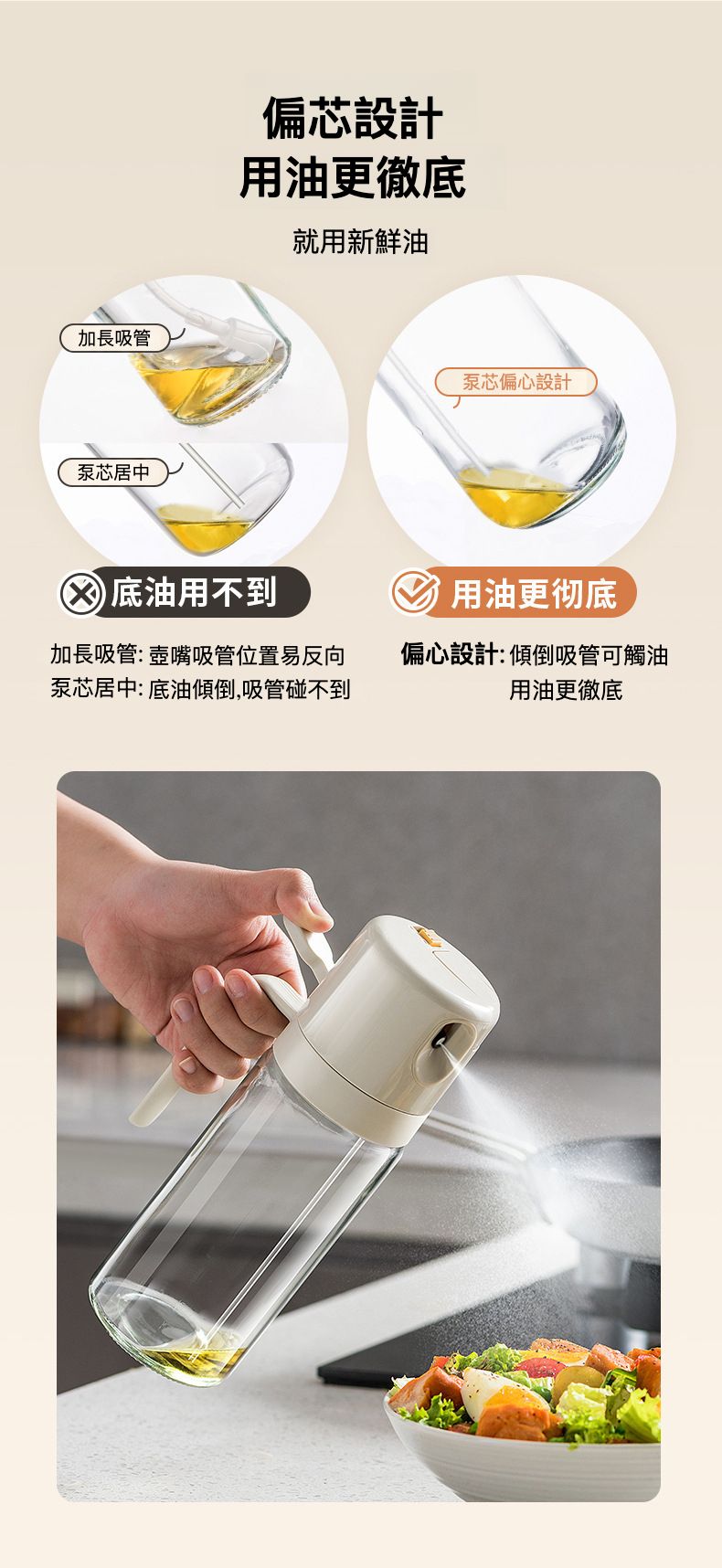 偏芯設計
用油更徹底

就用新鮮油

加長吸管

泵芯居中

泵芯偏心設計

底油用不到

用油更彻底

加長吸管: 壺嘴吸管位置易反向
泵芯居中: 底油傾倒,吸管碰不到

偏心設計: 傾倒吸管可觸油
用油更徹底