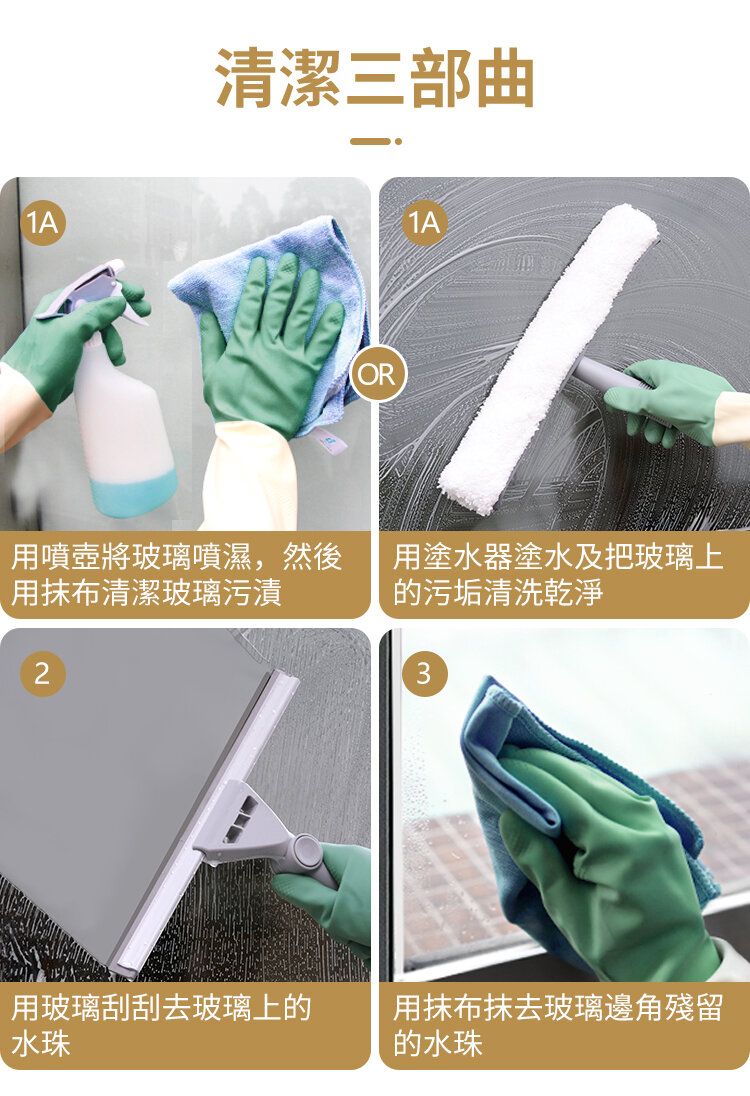 清潔三部曲

1A

OR

1A

用噴壺將玻璃噴濕，然後用抹布清潔玻璃污漬

用塗水器塗水及把玻璃上的污垢清洗乾淨

2

3

用玻璃刮刮去玻璃上的水珠

用抹布抹去玻璃邊角殘留的水珠