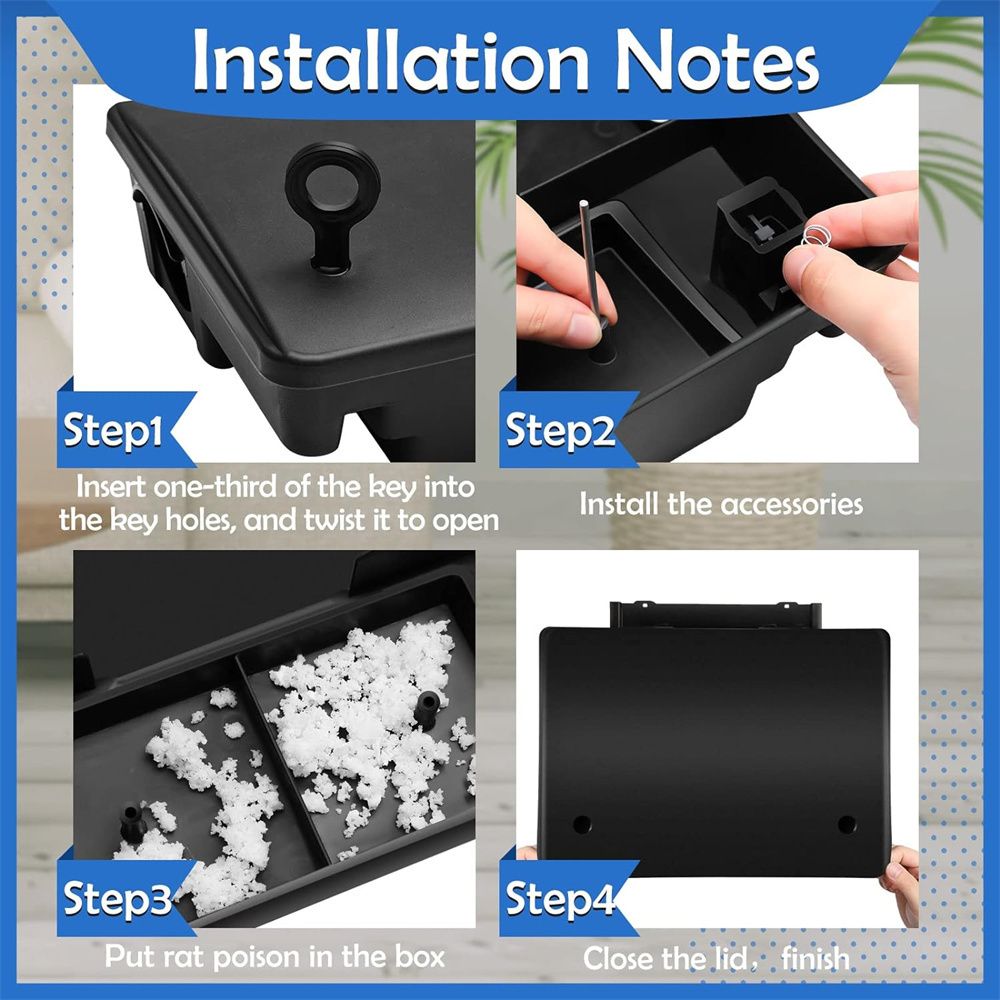 Installation Notes

Step1
Insert one-third of the key into the key holes, and twist it to open

Step2
Install the accessories

Step3
Put rat poison in the box

Step4
Close the lid， finish