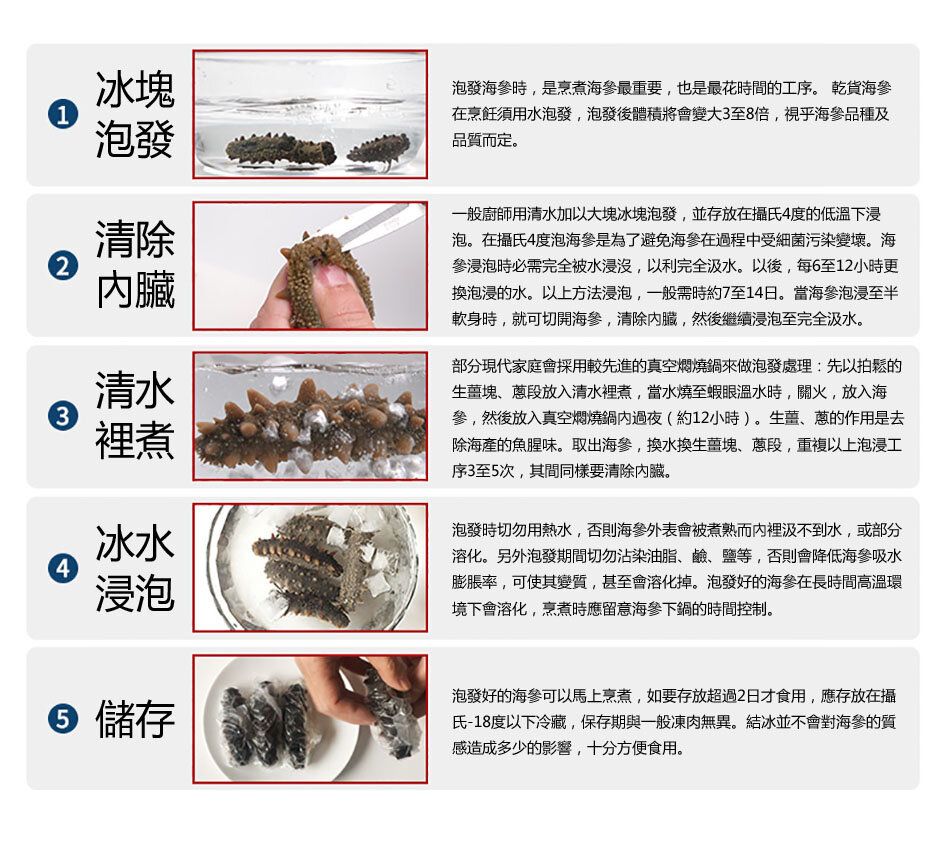 1 冰塊泡發

泡發海參時，是烹煮海參最重要，也是最花時間的工序。 乾貨海參在烹飪須用水泡發，泡發後體積將會變大3至8倍，視乎海參品種及品質而定。

2 清除內臟

一般廚師用清水加以大塊冰塊泡發，並存放在攝氏4度的低溫下浸泡。在攝氏4度泡海參是為了避免海參在過程中受細菌污染變壞。海參浸泡時必需完全被水浸沒，以利完全汲水。以後，每6至12小時更換泡浸的水。以上方法浸泡，一般需時約7至14日。當海參泡浸至半軟身時，就可切開海參，清除內臟，然後繼續浸泡至完全汲水。

3 清水裡煮

部分現代家庭會採用較先進的真空燜燒鍋來做泡發處理：先以拍鬆的生薑塊、蔥段放入清水裡煮，當水燒至蝦眼溫水時，關火，放入海參，然後放入真空燜燒鍋內過夜（約12小時）。生薑、蔥的作用是去除海產的魚腥味。取出海參，換水換生薑塊、蔥段，重複以上泡浸工序3至5次，其間同樣要清除內臟。

4 冰水浸泡

泡發時切勿用熱水，否則海參外表會被煮熟而內裡汲不到水，或部分溶化。另外泡發期間切勿沾染油脂、鹼、鹽等，否則會降低海參吸水膨脹率，可使其變質，甚至會溶化掉。泡發好的海參在長時間高溫環境下會溶化，烹煮時應留意海參下鍋的時間控制。

5 儲存

泡發好的海參可以馬上烹煮，如要存放超過2日才食用，應存放在攝氏-18度以下冷藏，保存期與一般凍肉無異。結冰並不會對海參的質感造成多少的影響，十分方便食用。