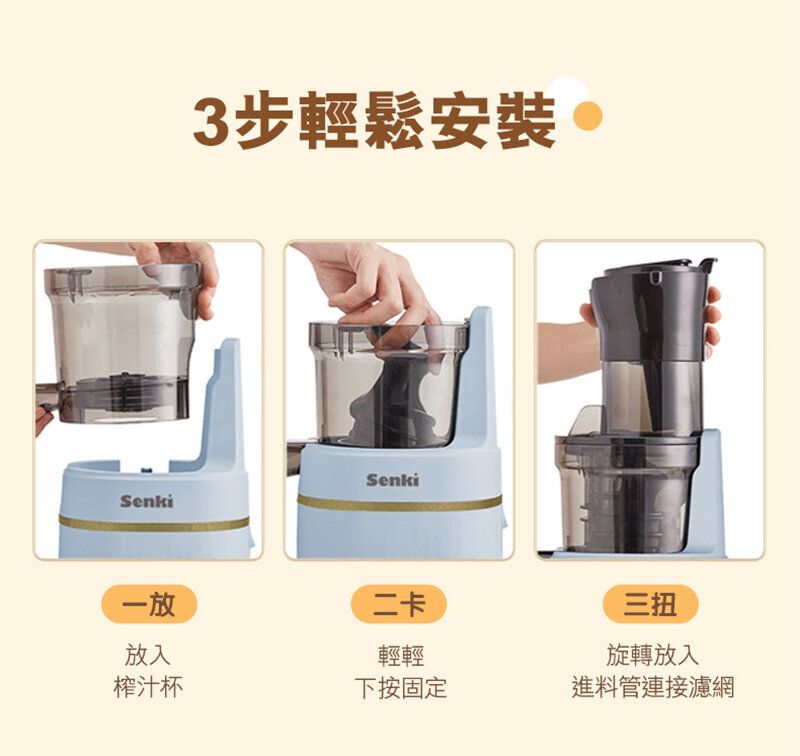 3步輕鬆安裝

Senki

Senki

一放

放入
榨汁杯

二卡

輕輕
下按固定

三扭

旋轉放入
進料管連接濾網