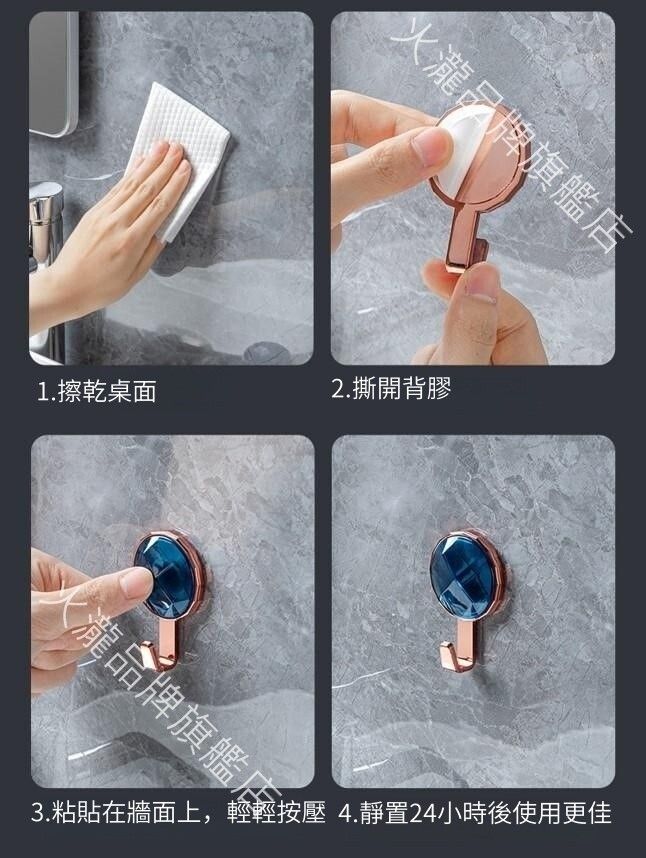 火瀧品牌旗艦店

1.擦乾桌面

2.撕開背膠

火瀧品牌旗艦店

3.粘貼在牆面上，輕輕按壓

4.靜置24小時後使用更佳