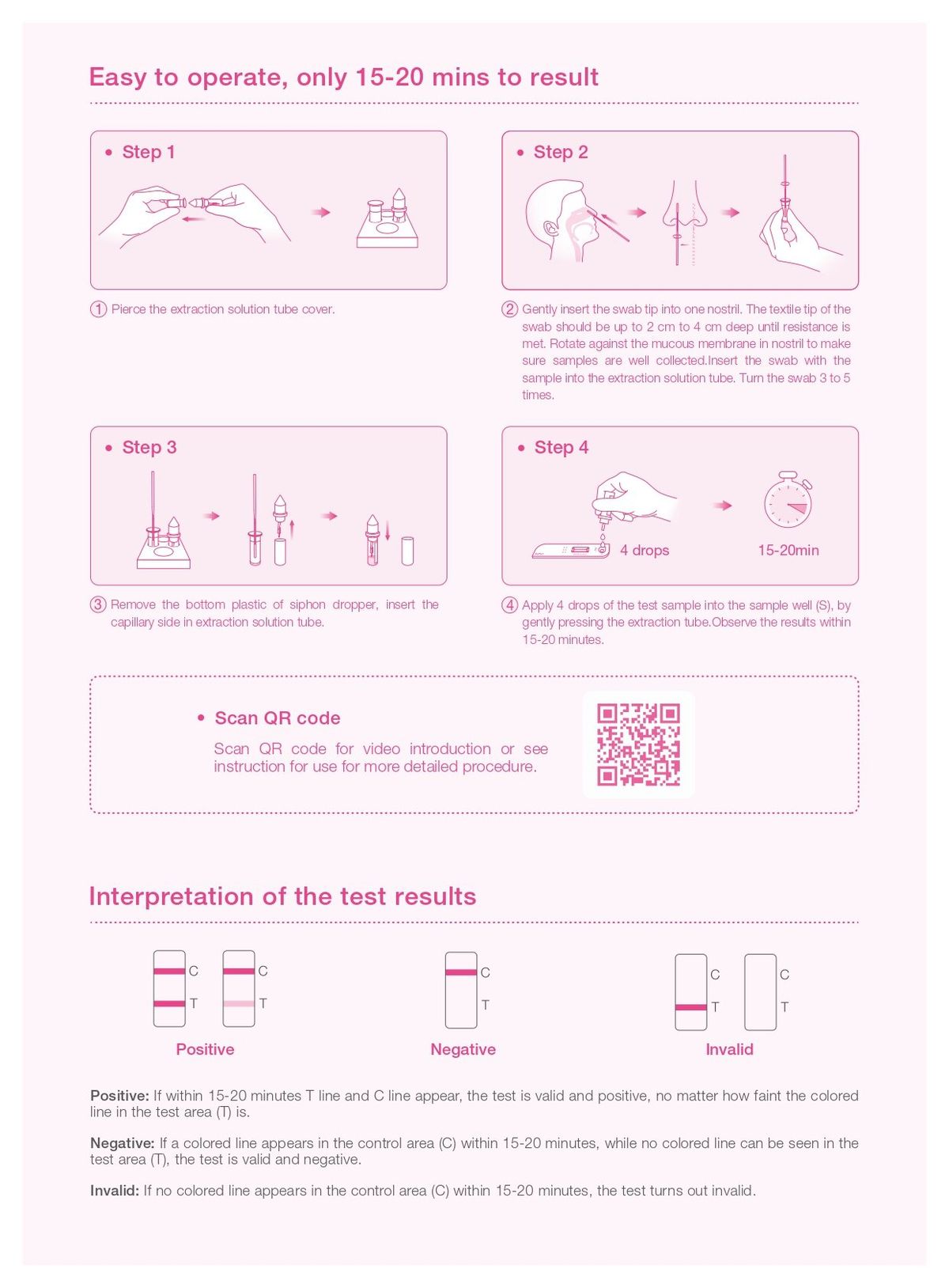 Easy to operate, only 15-20 mins to result

• Step 1

① Pierce the extraction solution tube cover.

• Step 2

② Gently insert the swab tip into one nostril. The textile tip of the swab should be up to 2 cm to 4 cm deep until resistance is met. Rotate against the mucous membrane in nostril to make sure samples are well collected.Insert the swab with the sample into the extraction solution tube. Turn the swab 3 to 5 times.

• Step 3

③ Remove the bottom plastic of siphon dropper, insert the capillary side in extraction solution tube.

• Step 4

4 drops

15-20min

④ Apply 4 drops of the test sample into the sample well (S), by gently pressing the extraction tube.Observe the results within 15-20 minutes.

• Scan QR code

Scan QR code for video introduction or see instruction for use for more detailed procedure.

Interpretation of the test results

C T C T
Positive

C T
Negative

C T C T
Invalid

Positive: If within 15-20 minutes T line and C line appear, the test is valid and positive, no matter how faint the colored line in the test area (T) is.

Negative: If a colored line appears in the control area (C) within 15-20 minutes, while no colored line can be seen in the test area (T), the test is valid and negative.

Invalid: If no colored line appears in the control area (C) within 15-20 minutes, the test turns out invalid.