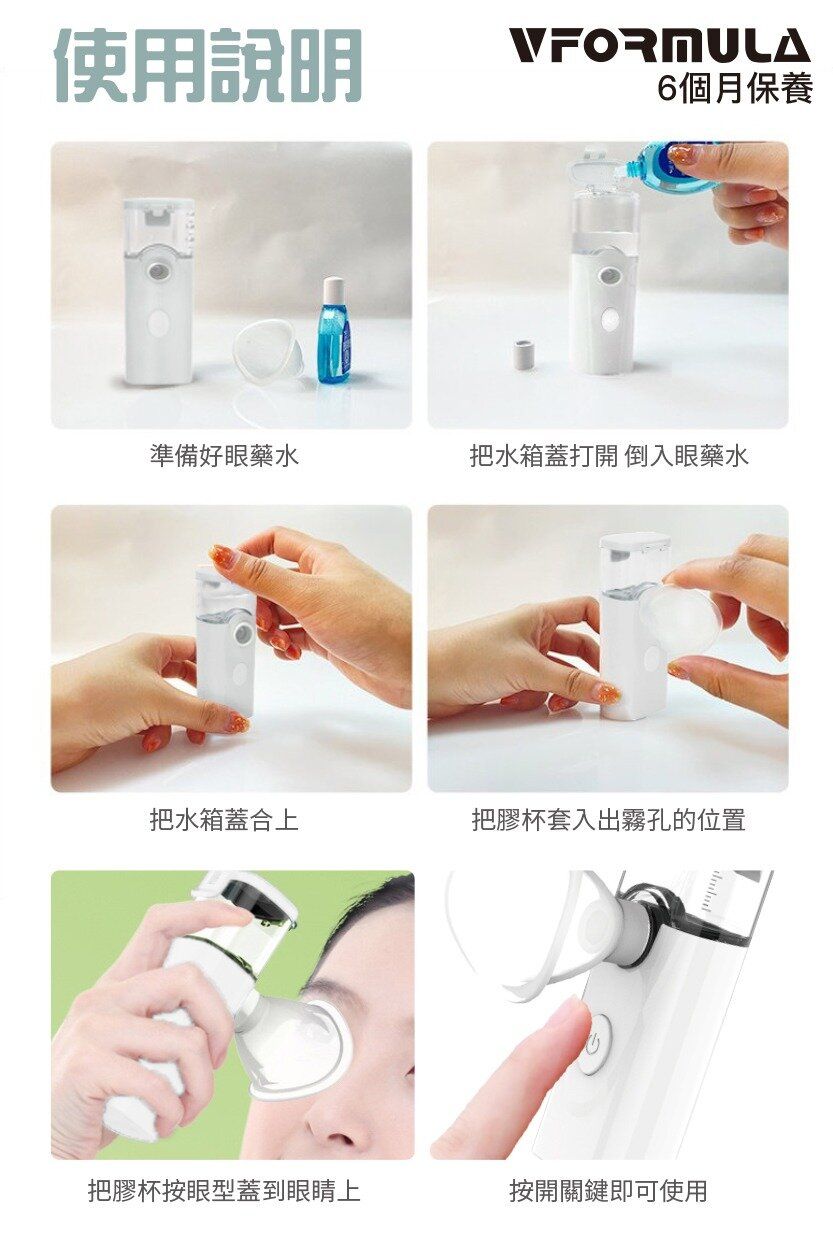 使用說明

VFORMULA
6個月保養

準備好眼藥水

把水箱蓋打開 倒入眼藥水

把水箱蓋合上

把膠杯套入出霧孔的位置

把膠杯按眼型蓋到眼睛上

按開關鍵即可使用