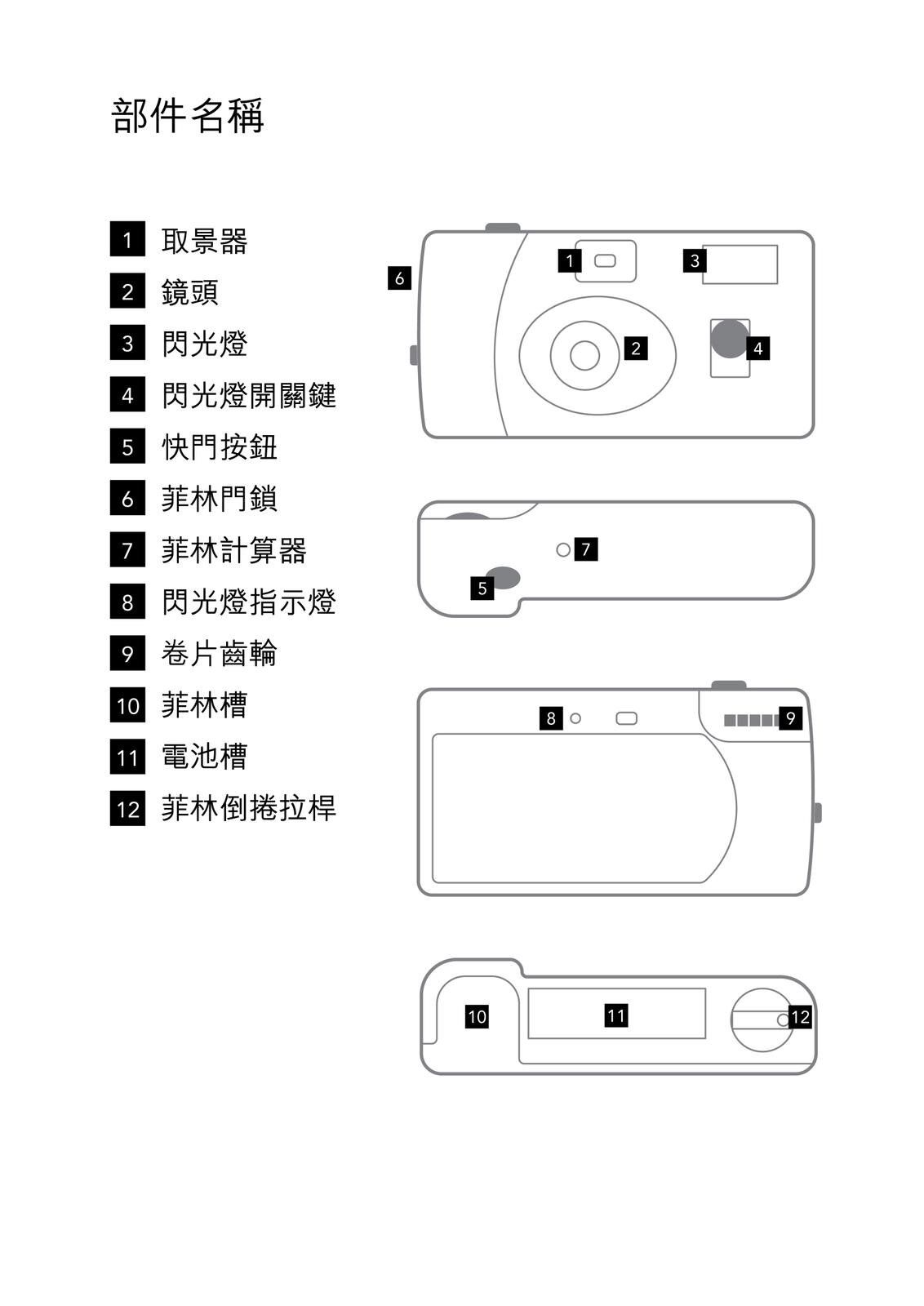 部件名稱

1 取景器
2 鏡頭
3 閃光燈
4 閃光燈開關鍵
5 快門按鈕
6 菲林門鎖
7 菲林計算器
8 閃光燈指示燈
9 卷片齒輪
10 菲林槽
11 電池槽
12 菲林倒捲拉桿

6
1
3
2
4
7
5
8
9
10
11
12