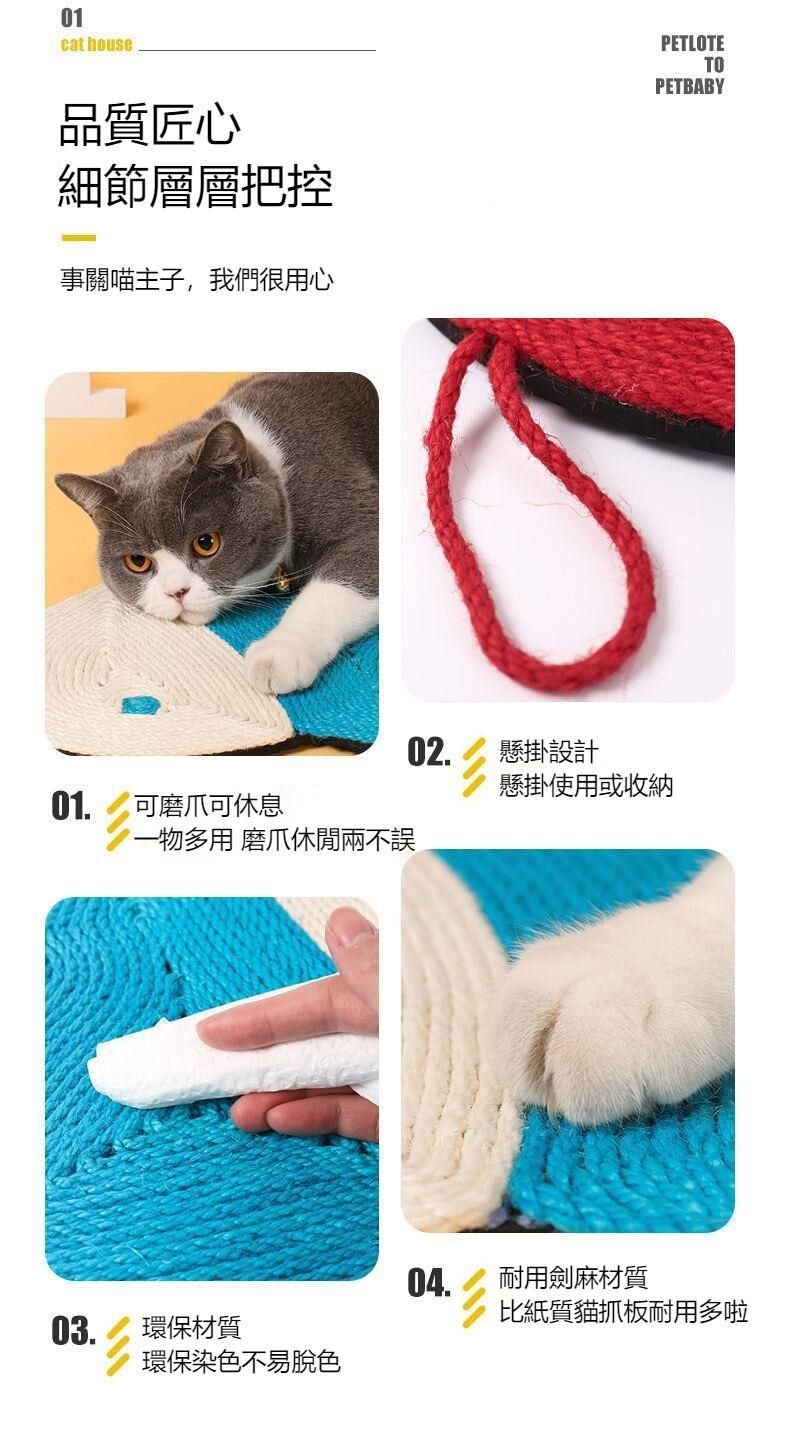 01
cat house

PETLOTE
TO
PETBABY

品質匠心
細節層層把控

事關喵主子，我們很用心

02. 懸掛設計
懸掛使用或收納

01. 可磨爪可休息
一物多用 磨爪休閒兩不誤

04. 耐用劍麻材質
比紙質貓抓板耐用多啦

03. 環保材質
環保染色不易脫色