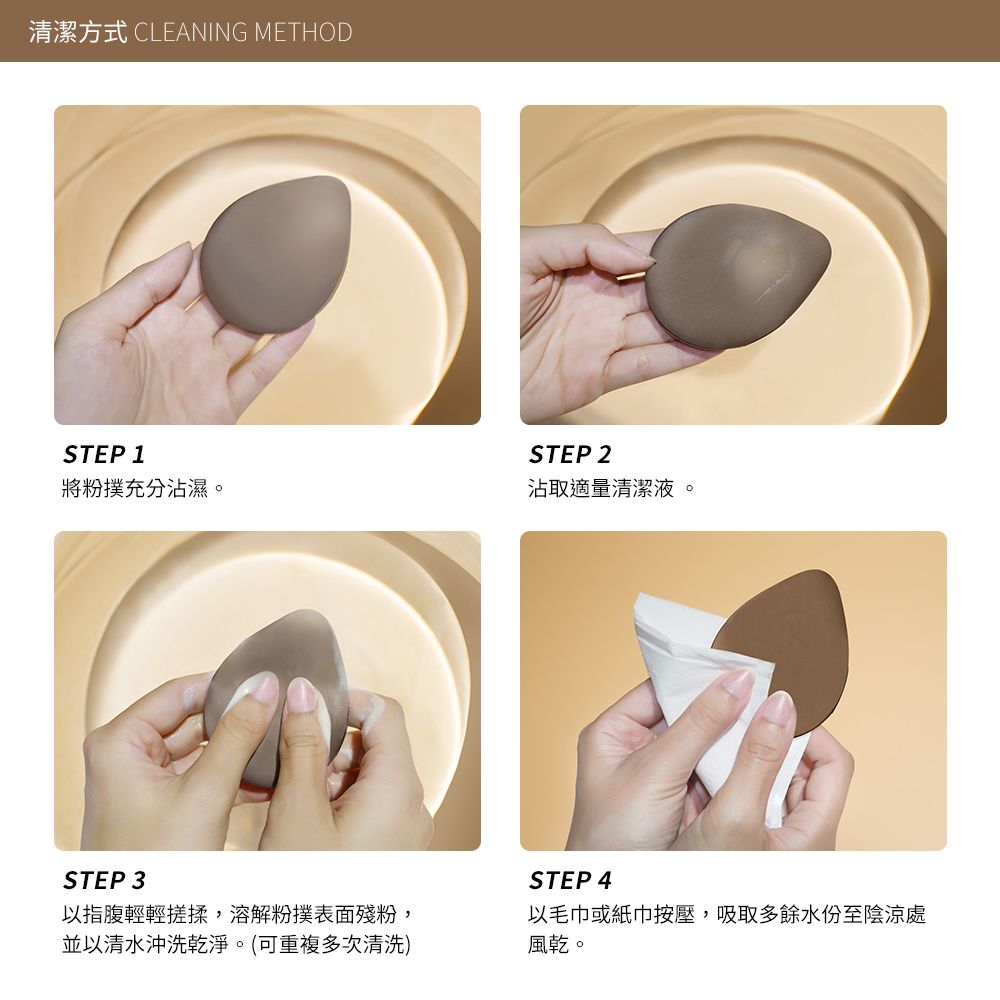 清潔方式 CLEANING METHOD

STEP 1
將粉撲充分沾濕。

STEP 2
沾取適量清潔液 。

STEP 3
以指腹輕輕搓揉，溶解粉撲表面殘粉，並以清水沖洗乾淨。(可重複多次清洗)

STEP 4
以毛巾或紙巾按壓，吸取多餘水份至陰涼處風乾。