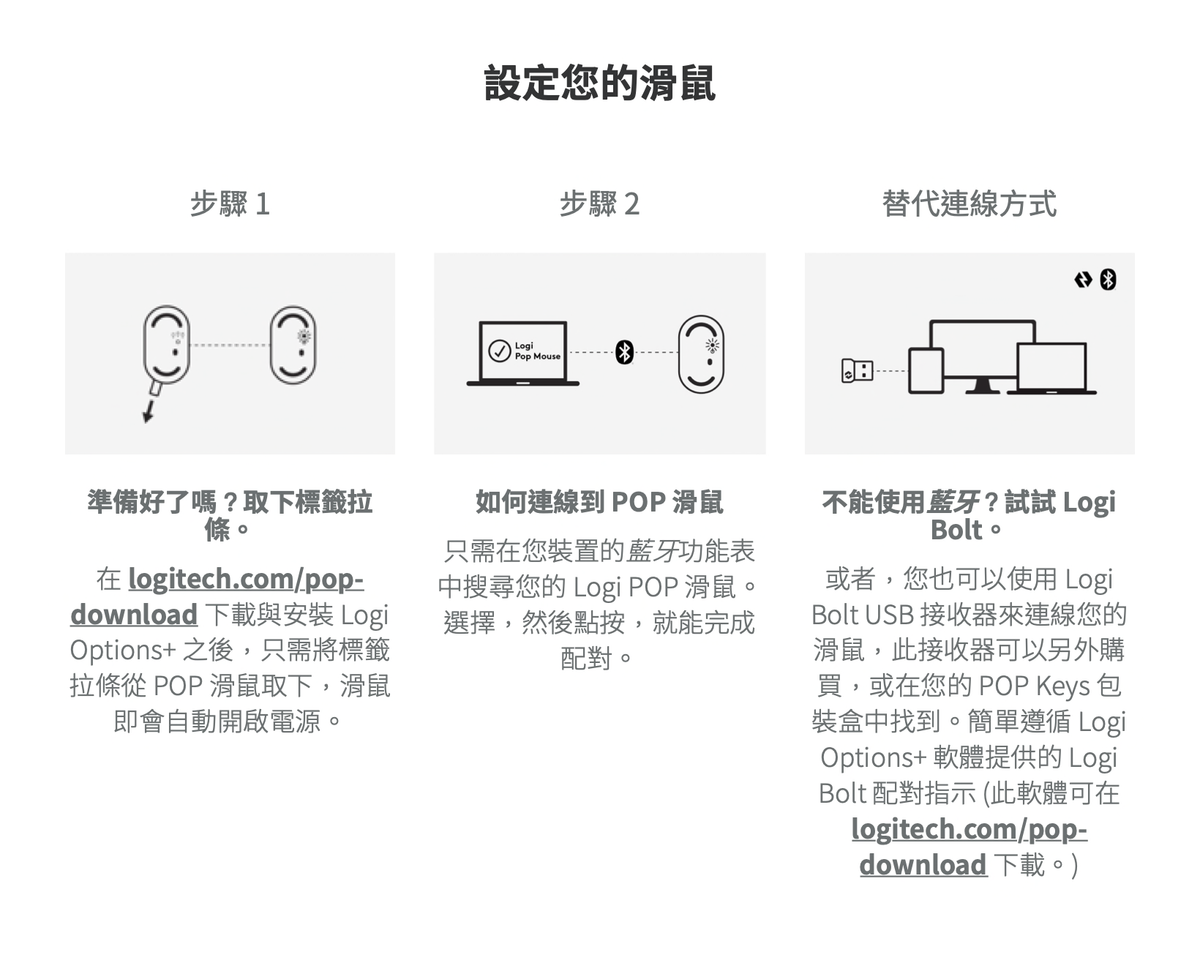 設定您的滑鼠

步驟 1

準備好了嗎？取下標籤拉條。

在 logitech.com/pop-download 下載與安裝 Logi Options+ 之後，只需將標籤拉條從 POP 滑鼠取下，滑鼠即會自動開啟電源。

步驟 2

Logi Pop Mouse

如何連線到 POP 滑鼠

只需在您裝置的藍牙功能表中搜尋您的 Logi POP 滑鼠。選擇，然後點按，就能完成配對。

替代連線方式

不能使用藍牙？試試 Logi Bolt。

或者，您也可以使用 Logi Bolt USB 接收器來連線您的滑鼠，此接收器可以另外購買，或在您的 POP Keys 包裝盒中找到。簡單遵循 Logi Options+ 軟體提供的 Logi Bolt 配對指示 (此軟體可在 logitech.com/pop-download 下載。)