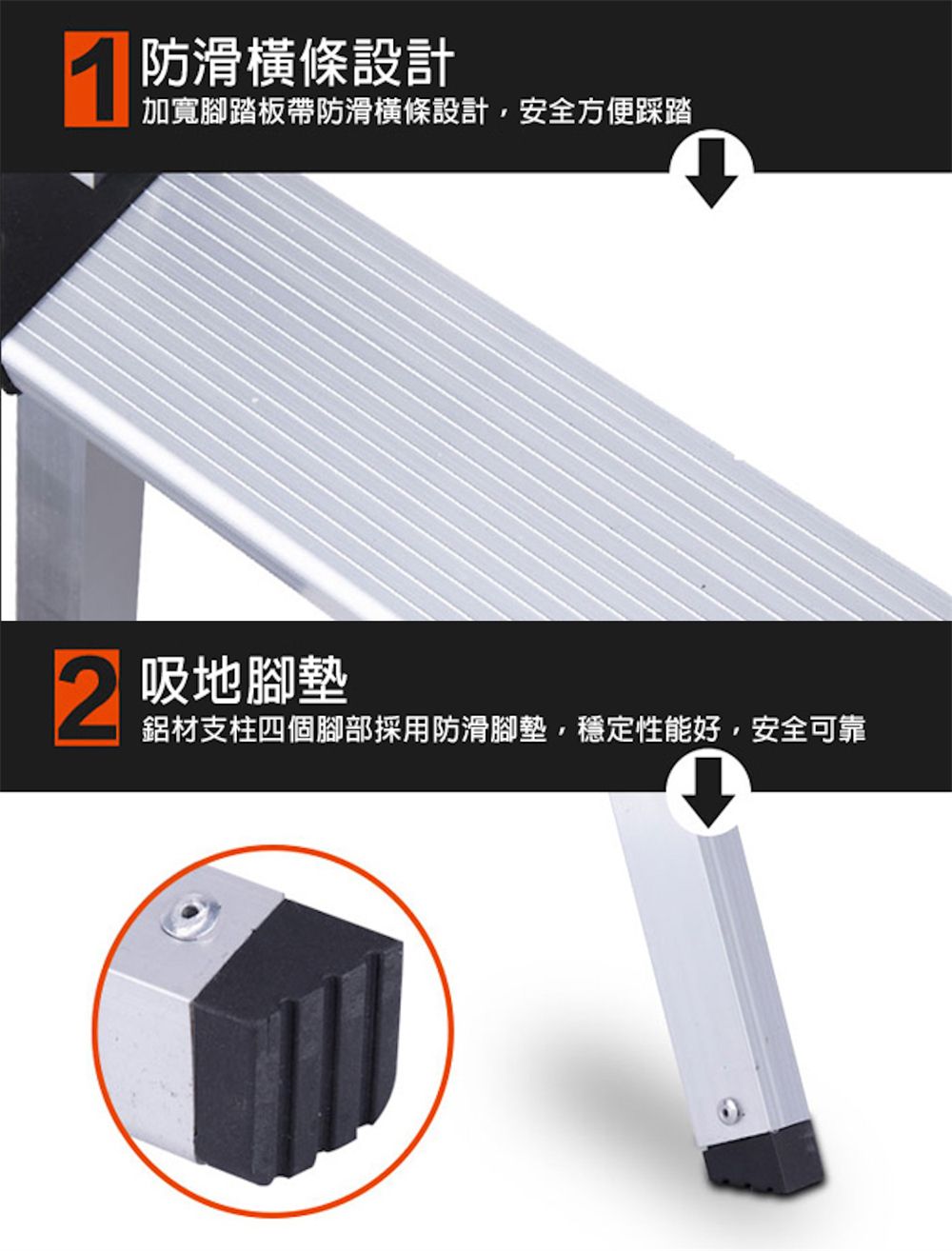 1 防滑橫條設計
加寬腳踏板帶防滑橫條設計，安全方便踩踏

2 吸地腳墊
鋁材支柱四個腳部採用防滑腳墊，穩定性能好，安全可靠