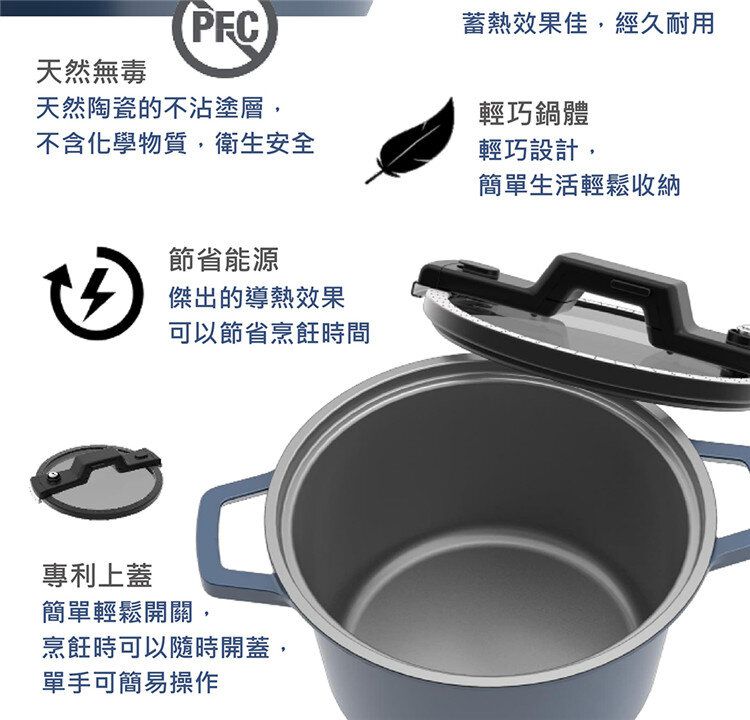 PFC

蓄熱效果佳，經久耐用

天然無毒
天然陶瓷的不沾塗層，
不含化學物質，衛生安全

輕巧鍋體
輕巧設計，
簡單生活輕鬆收納

節省能源
傑出的導熱效果
可以節省烹飪時間

專利上蓋
簡單輕鬆開關，
烹飪時可以隨時開蓋，
單手可簡易操作