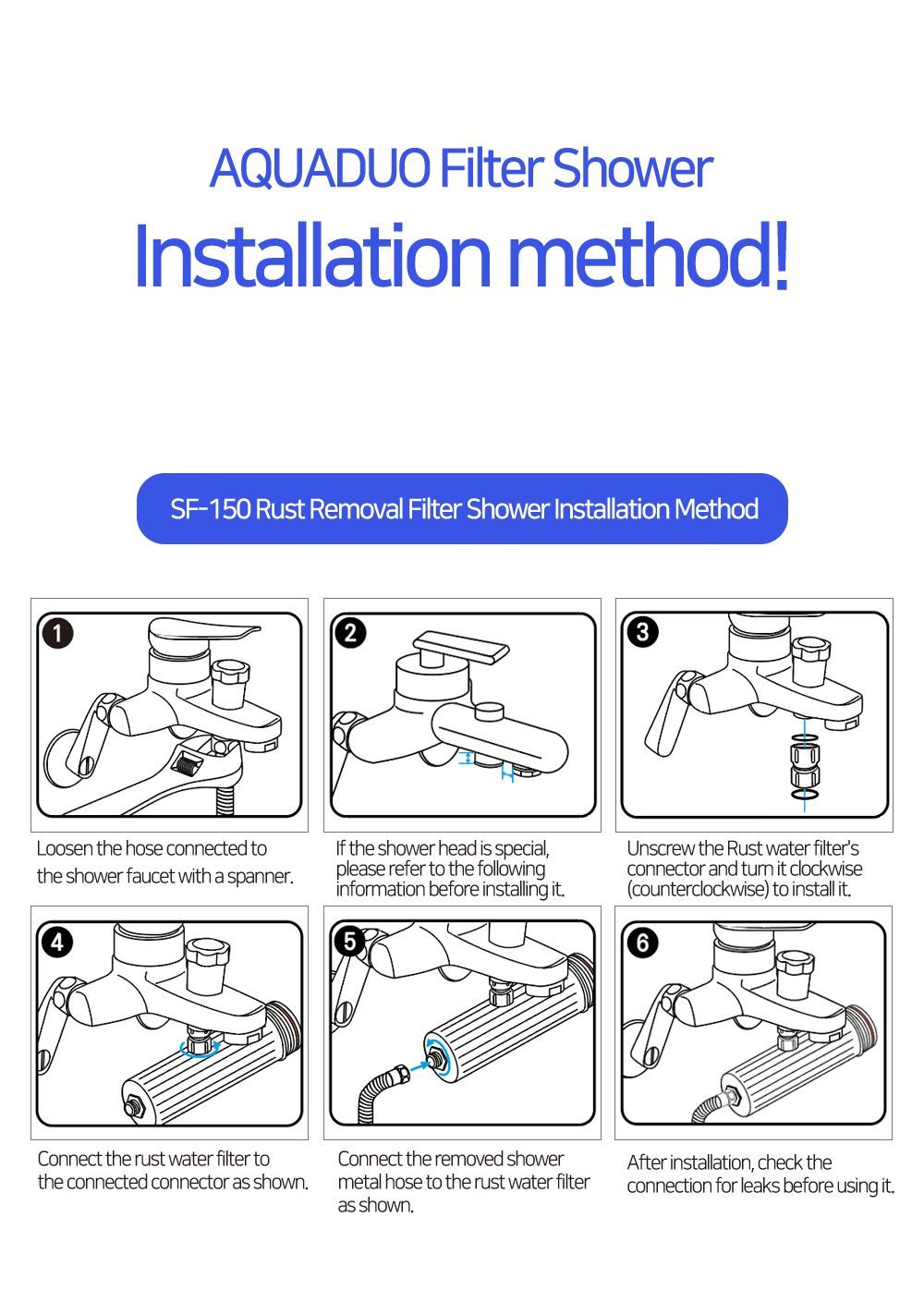 AQUADUO Filter Shower

Installation method!

SF-150 Rust Removal Filter Shower Installation Method

1

Loosen the hose connected to the shower faucet with a spanner.

2

If the shower head is special, please refer to the following information before installing it.

3

Unscrew the Rust water filter's connector and turn it clockwise (counterclockwise) to install it.

4

Connect the rust water filter to the connected connector as shown.

5

Connect the removed shower metal hose to the rust water filter as shown.

6

After installation, check the connection for leaks before using it.