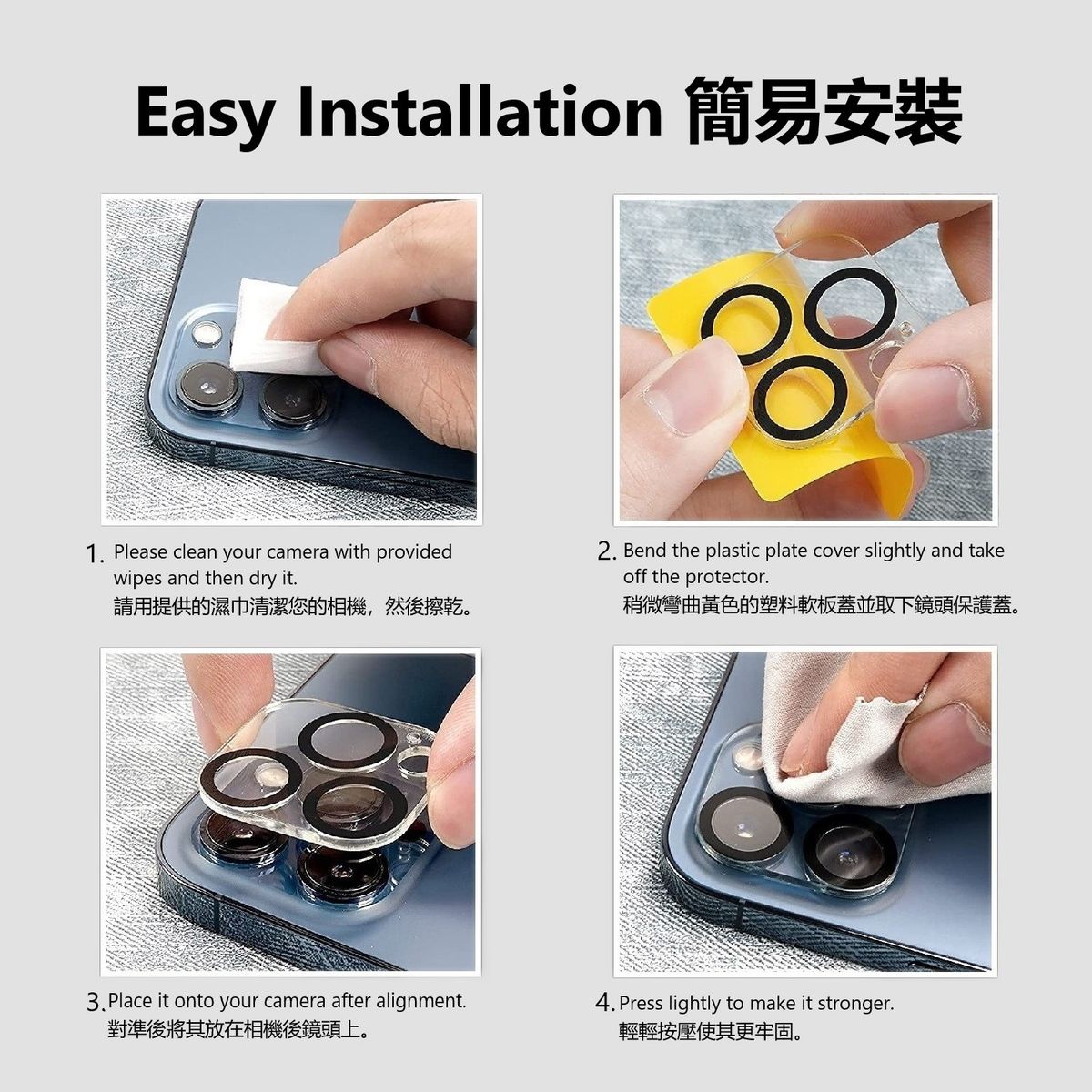 Easy Installation 簡易安裝

1. Please clean your camera with provided wipes and then dry it.
請用提供的濕巾清潔您的相機，然後擦乾。

2. Bend the plastic plate cover slightly and take off the protector.
稍微彎曲黃色的塑料軟板蓋並取下鏡頭保護蓋。

3. Place it onto your camera after alignment.
對準後將其放在相機後鏡頭上。

4. Press lightly to make it stronger.
輕輕按壓使其更牢固。