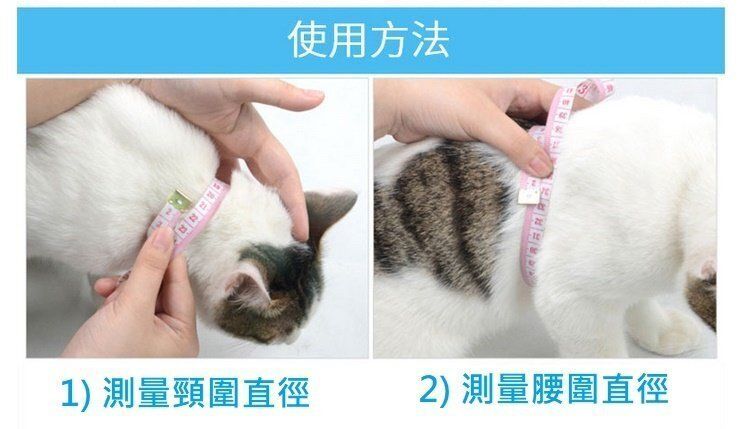 使用方法

1) 測量頸圍直徑

2) 測量腰圍直徑