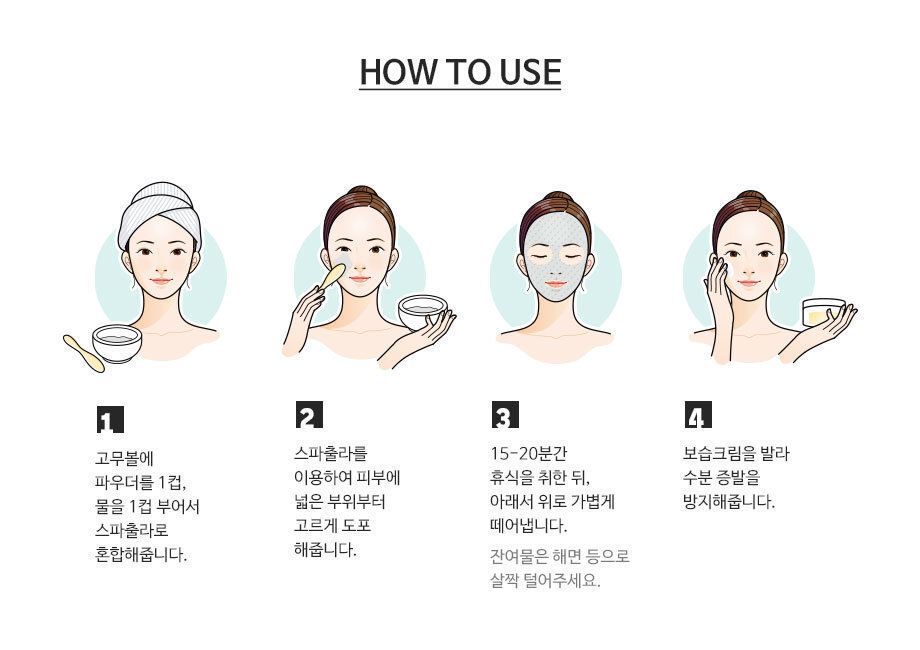 HOW TO USE

1

고무볼에 파우더를 1컵, 물을 1컵 부어서 스파출라로 혼합해줍니다.

2

스파출라를 이용하여 피부에 넓은 부위부터 고르게 도포 해줍니다.

3

15-20분간 휴식을 취한 뒤, 아래서 위로 가볍게 떼어냅니다.

잔여물은 해면 등으로 살짝 털어주세요.

4

보습크림을 발라 수분 증발을 방지해줍니다.