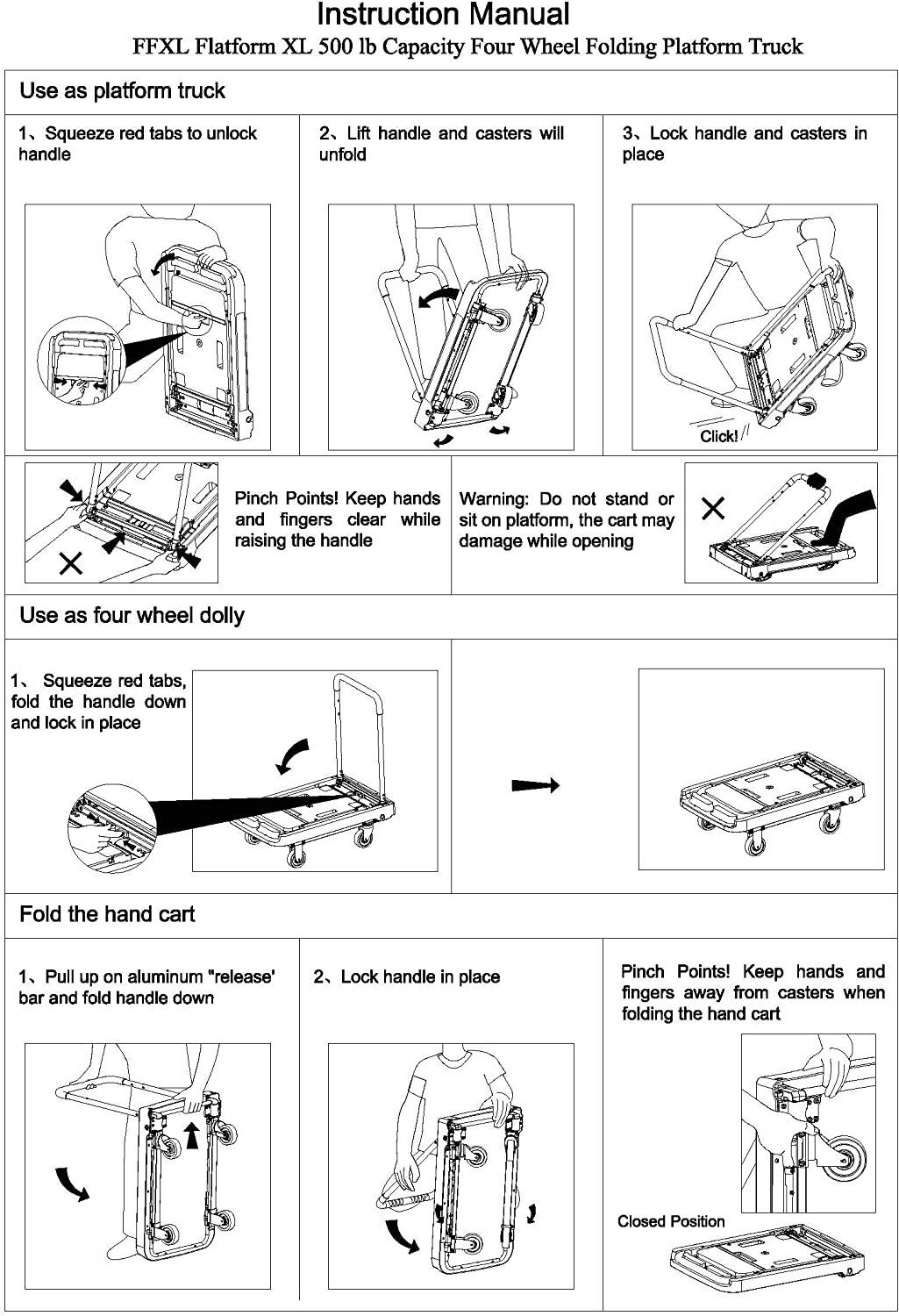 Instruction Manual
FFXL Flatform XL 500 lb Capacity Four Wheel Folding Platform Truck

Use as platform truck

1、Squeeze red tabs to unlock handle

2、Lift handle and casters will unfold

3、Lock handle and casters in place

Click!

Pinch Points! Keep hands and fingers clear while raising the handle

Warning: Do not stand or sit on platform, the cart may damage while opening

Use as four wheel dolly

1、 Squeeze red tabs, fold the handle down and lock in place

Fold the hand cart

1、Pull up on aluminum "release' bar and fold handle down

2、Lock handle in place

Pinch Points! Keep hands and fingers away from casters when folding the hand cart

Closed Position