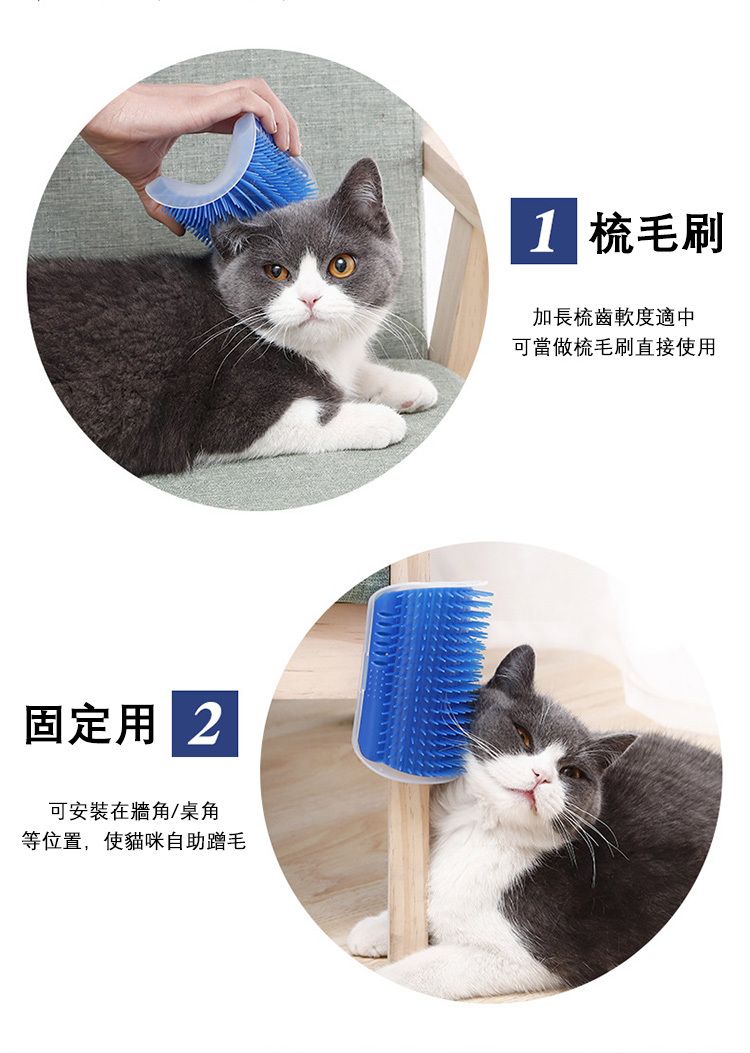 1 梳毛刷

加長梳齒軟度適中
可當做梳毛刷直接使用

固定用 2

可安裝在牆角/桌角
等位置，使貓咪自助蹭毛