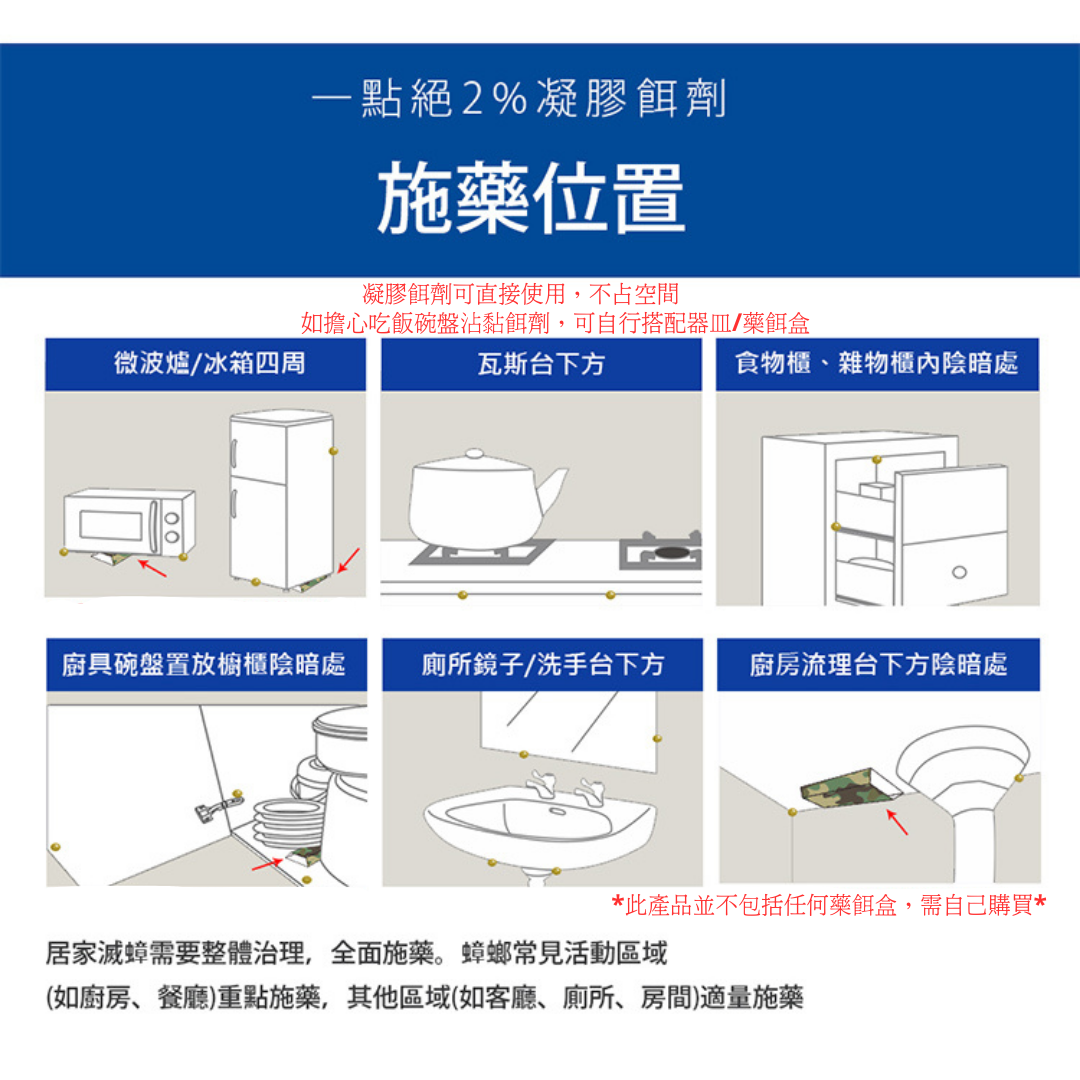 一點絕2%凝膠餌劑

施藥位置

凝膠餌劑可直接使用，不占空間
如擔心吃飯碗盤沾黏餌劑，可自行搭配器皿/藥餌盒

微波爐/冰箱四周

瓦斯台下方

食物櫃、雜物櫃內陰暗處

廚具碗盤置放櫥櫃陰暗處

廁所鏡子/洗手台下方

廚房流理台下方陰暗處

*此產品並不包括任何藥餌盒，需自己購買*

居家滅蟑需要整體治理，全面施藥。蟑螂常見活動區域
(如廚房、餐廳)重點施藥，其他區域(如客廳、廁所、房間)適量施藥