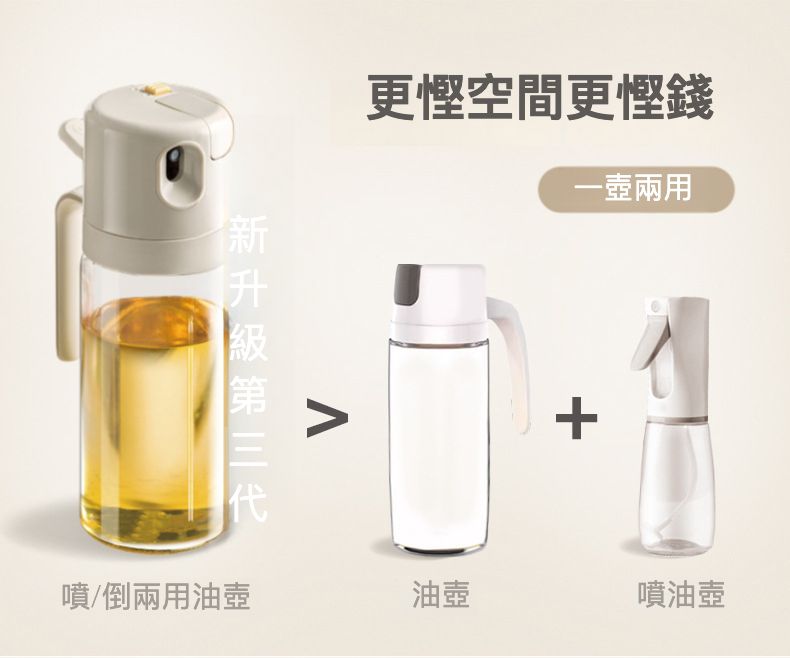 更慳空間更慳錢

一壺兩用

新升級第三代

>

+

噴/倒兩用油壺

油壺

噴油壺