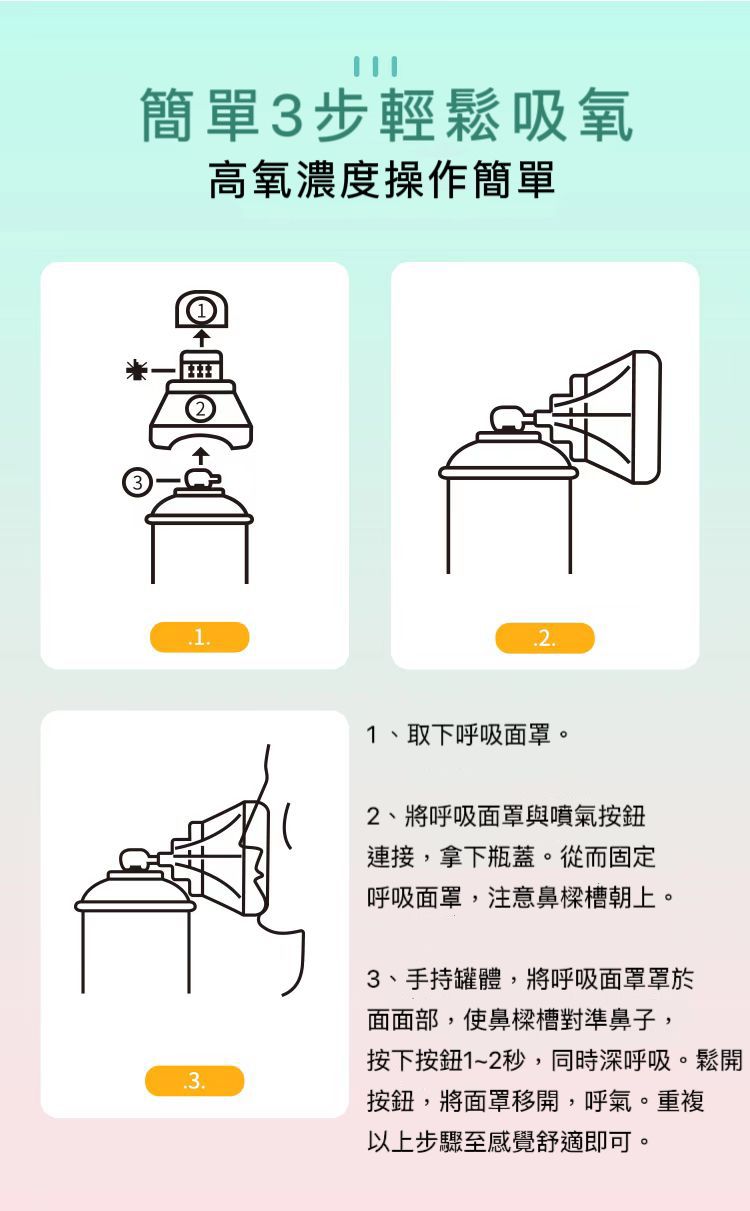 簡單3步輕鬆吸氧
高氧濃度操作簡單

①
②
③

.1.

.2.

.3.

1、取下呼吸面罩。

2、將呼吸面罩與噴氣按鈕連接，拿下瓶蓋。從而固定呼吸面罩，注意鼻樑槽朝上。

3、手持罐體，將呼吸面罩罩於面面部，使鼻樑槽對準鼻子，按下按鈕1~2秒，同時深呼吸。鬆開按鈕，將面罩移開，呼氣。重複以上步驟至感覺舒適即可。