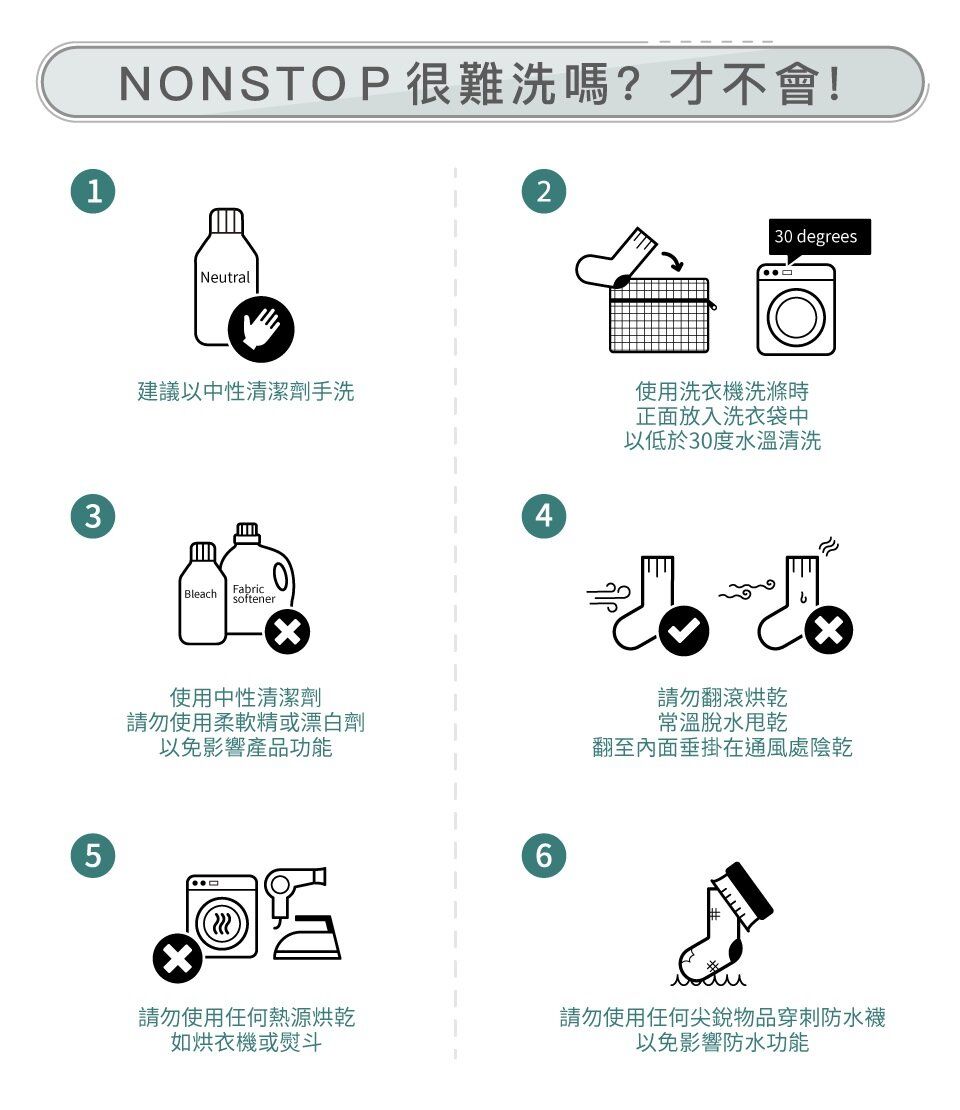 NONSTOP 很難洗嗎? 才不會!

1

Neutral

建議以中性清潔劑手洗

2

30 degrees

使用洗衣機洗滌時
正面放入洗衣袋中
以低於30度水溫清洗

3

Bleach

Fabric softener

使用中性清潔劑
請勿使用柔軟精或漂白劑
以免影響產品功能

4

請勿翻滾烘乾
常溫脫水甩乾
翻至內面垂掛在通風處陰乾

5

請勿使用任何熱源烘乾
如烘衣機或熨斗

6

請勿使用任何尖銳物品穿刺防水襪
以免影響防水功能