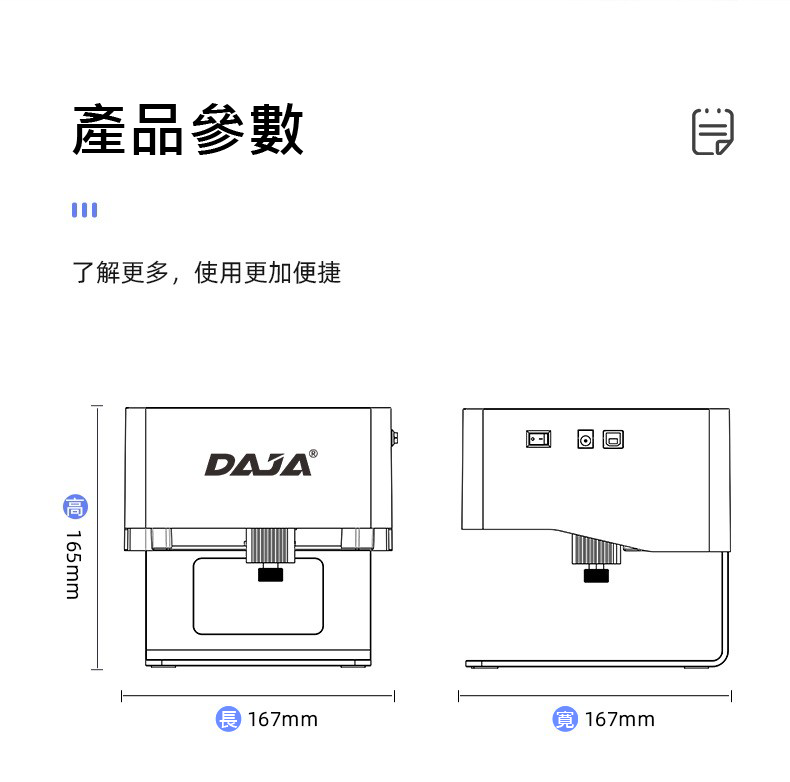 產品參數

了解更多，使用更加便捷

DAJA®

高 165mm

長 167mm

寬 167mm