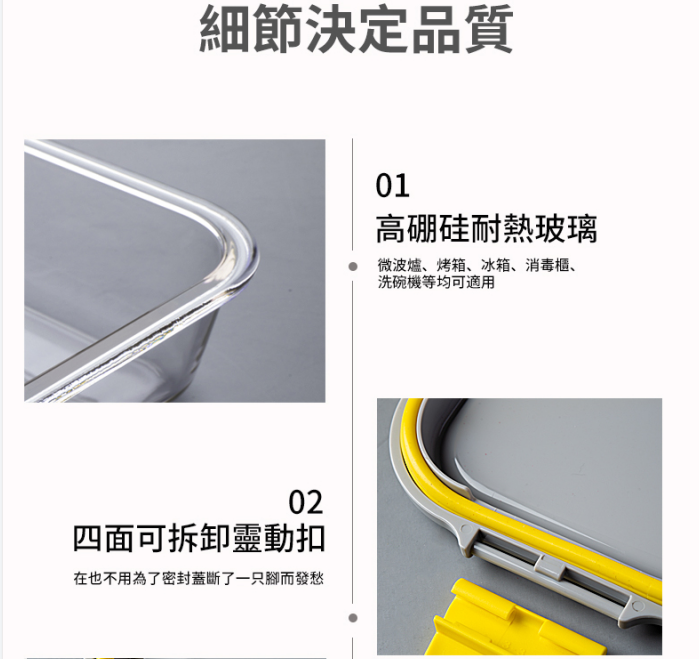 細節決定品質

01
高硼硅耐熱玻璃
微波爐、烤箱、冰箱、消毒櫃、洗碗機等均可適用

02
四面可拆卸靈動扣
在也不用為了密封蓋斷了一只腳而發愁