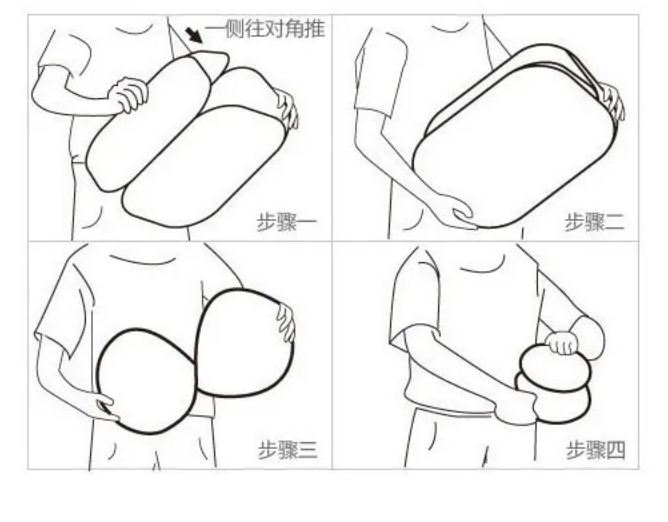 一侧往对角推

步骤一

步骤二

步骤三

步骤四