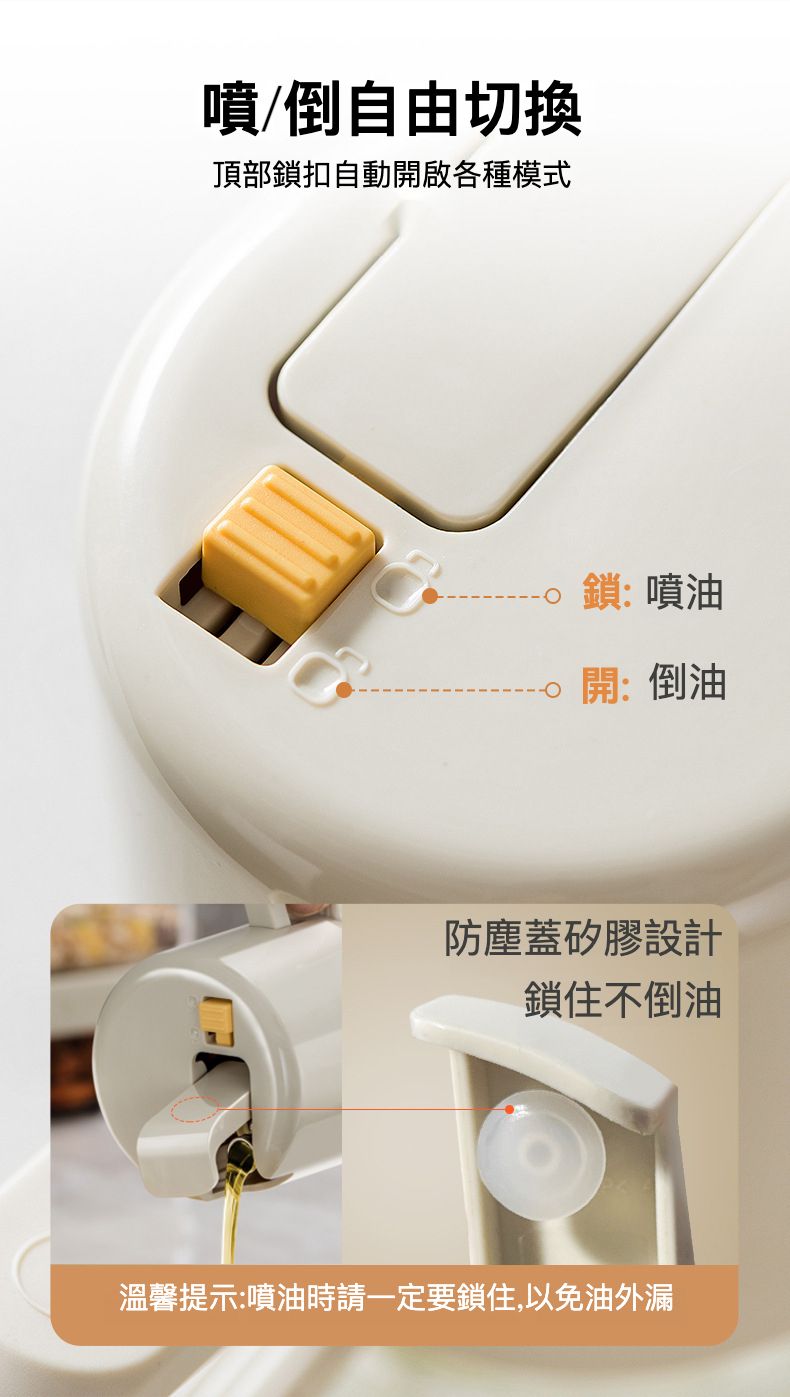 噴/倒自由切換

頂部鎖扣自動開啟各種模式

鎖: 噴油

開: 倒油

防塵蓋矽膠設計
鎖住不倒油

溫馨提示:噴油時請一定要鎖住,以免油外漏