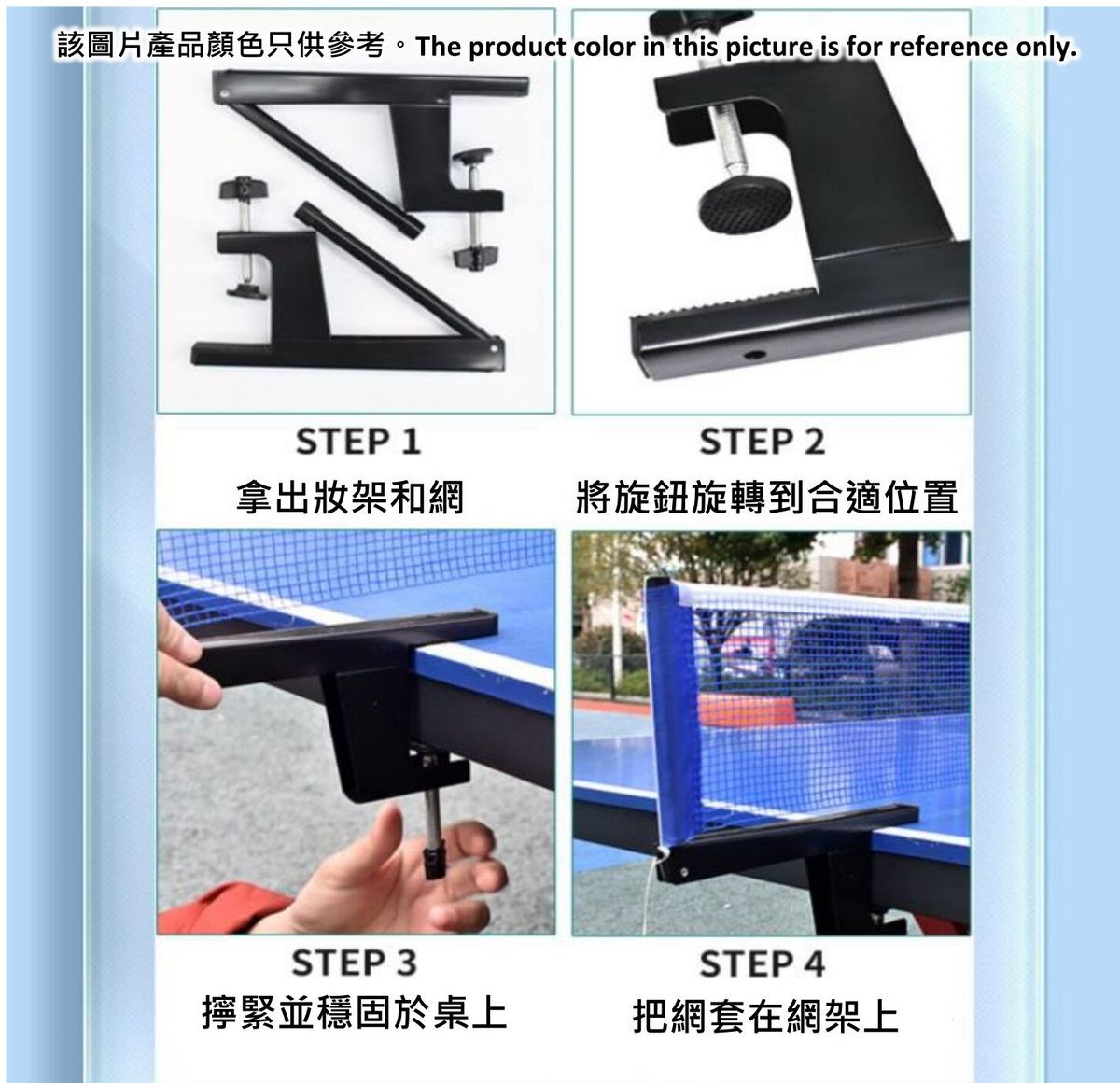 該圖片產品顏色只供參考。The product color in this picture is for reference only.

STEP 1
拿出妝架和網

STEP 2
將旋鈕旋轉到合適位置

STEP 3
擰緊並穩固於桌上

STEP 4
把網套在網架上